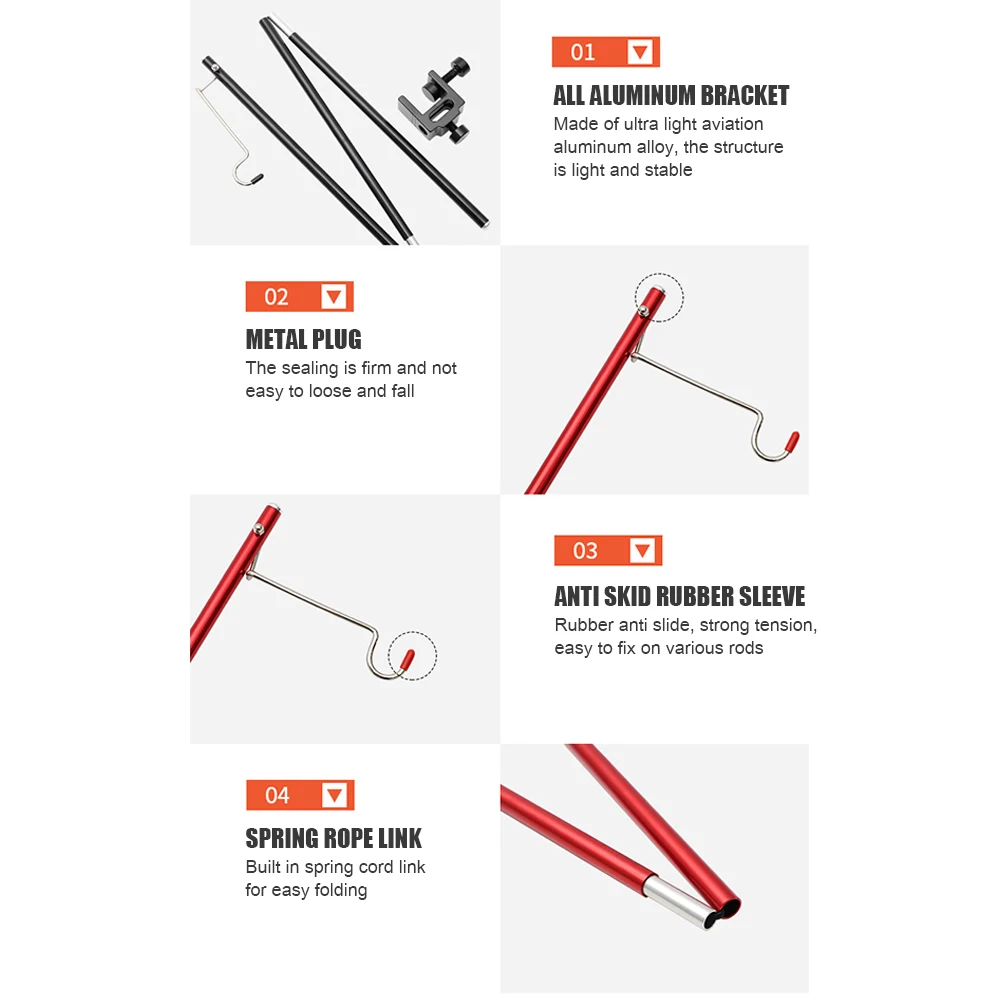 01

ALL ALUMINUM BRACKET

Made of ultra light aviation aluminum alloy, the structure is light and stable

02

METAL PLUG

The sealing is firm and not easy to loose and fall

03

ANTI SKID RUBBER SLEEVE

Rubber anti slide, strong tension, easy to fix on various rods

04

SPRING ROPE LINK

Built in spring cord link for easy folding