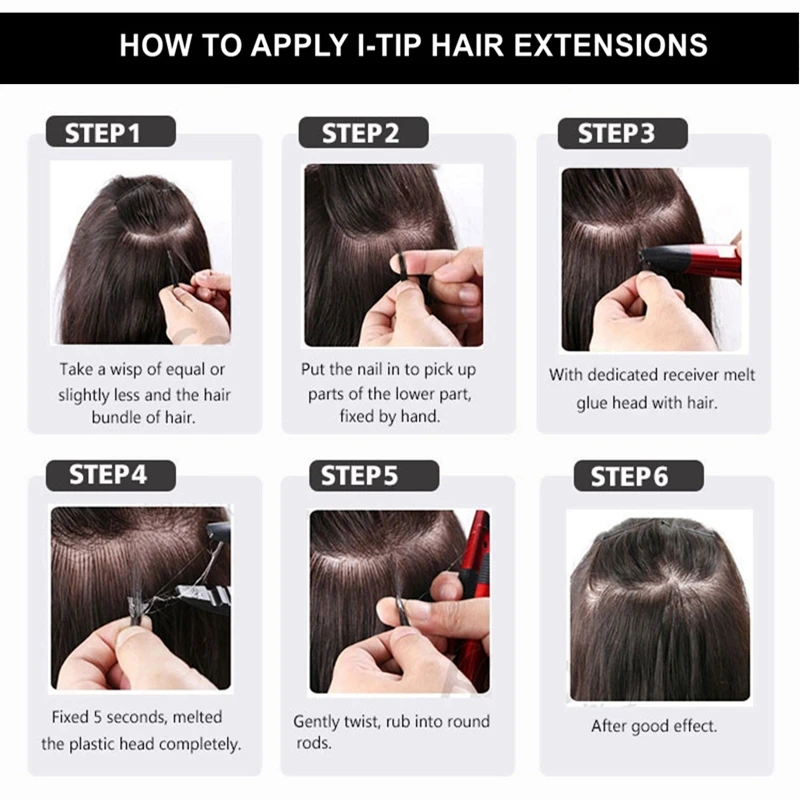 HOW TO APPLY I-TIP HAIR EXTENSIONS

STEP1

Take a wisp of equal or slightly less and the hair bundle of hair.

STEP2

Put the nail in to pick up parts of the lower part, fixed by hand.

STEP3

With dedicated receiver melt glue head with hair.

STEP4

Fixed 5 seconds, melted the plastic head completely.

STEP5

Gently twist, rub into round rods.

STEP6

After good effect.