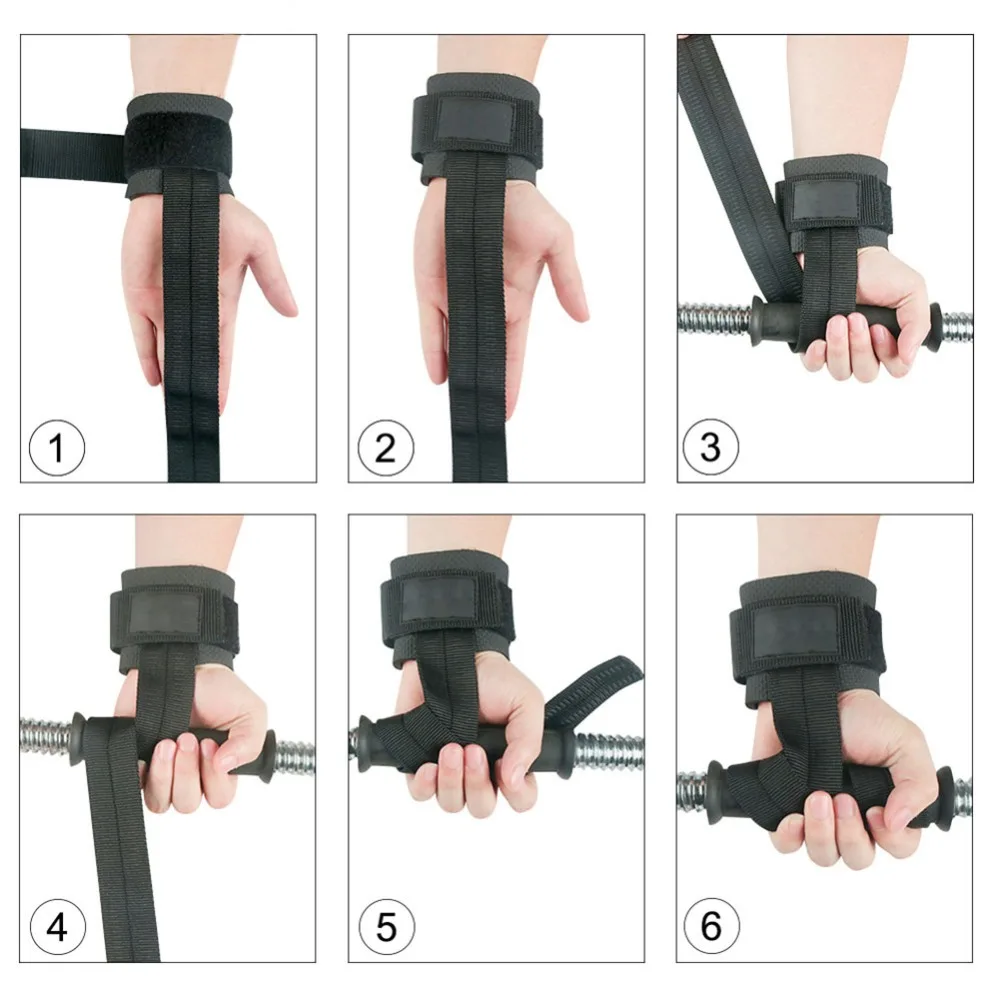 1

2

3

4

5

6