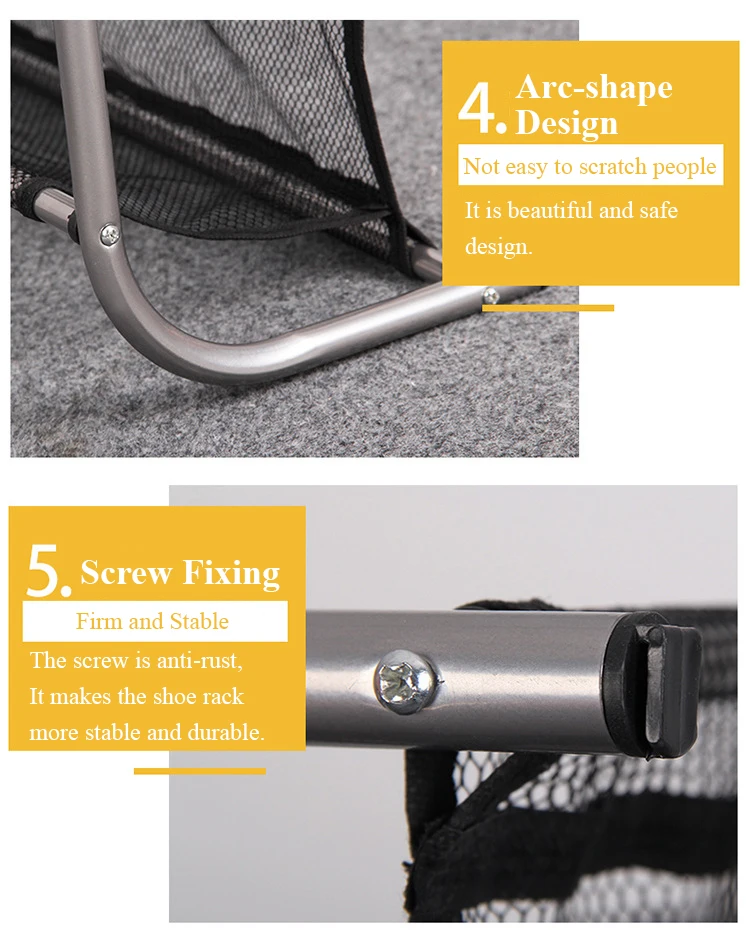 4. Arc-shape Design

Not easy to scratch people

It is beautiful and safe design.

5. Screw Fixing

Firm and Stable

The screw is anti-rust, It makes the shoe rack more stable and durable.