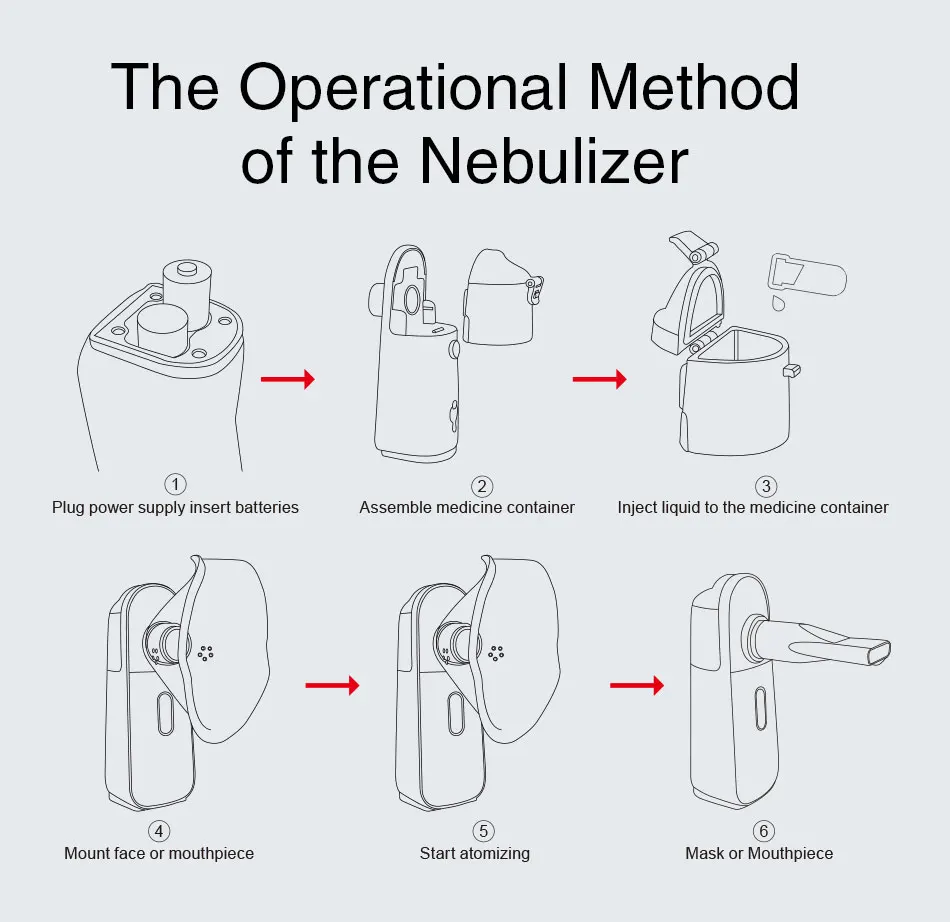 The Operational Method of the Nebulizer

①
Plug power supply insert batteries

②
Assemble medicine container

③
Inject liquid to the medicine container

④
Mount face or mouthpiece

⑤
Start atomizing

⑥
Mask or Mouthpiece