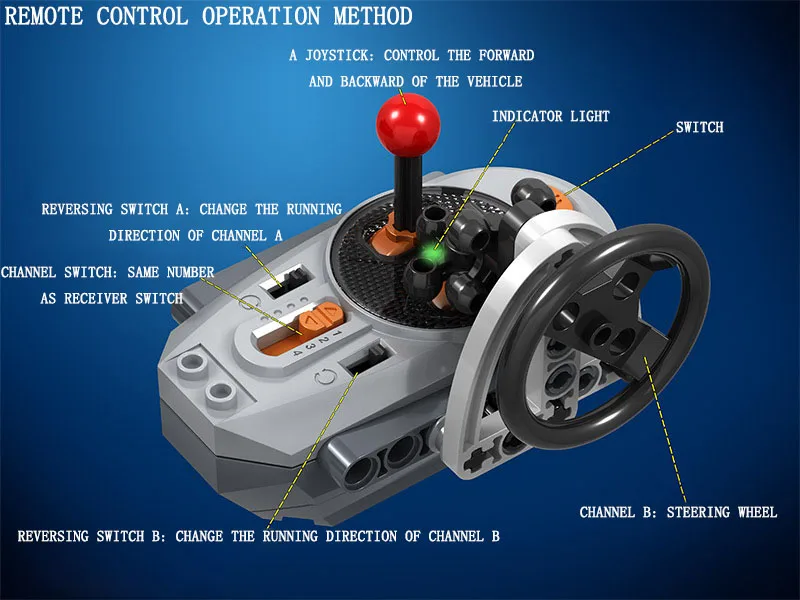 REMOTE CONTROL OPERATION METHOD

A JOYSTICK: CONTROL THE FORWARD AND BACKWARD OF THE VEHICLE

INDICATOR LIGHT

SWITCH

REVERSING SWITCH A: CHANGE THE RUNNING DIRECTION OF CHANNEL A

CHANNEL SWITCH: SAME NUMBER AS RECEIVER SWITCH

1
2
3
4

CHANNEL B: STEERING WHEEL

REVERSING SWITCH B: CHANGE THE RUNNING DIRECTION OF CHANNEL B