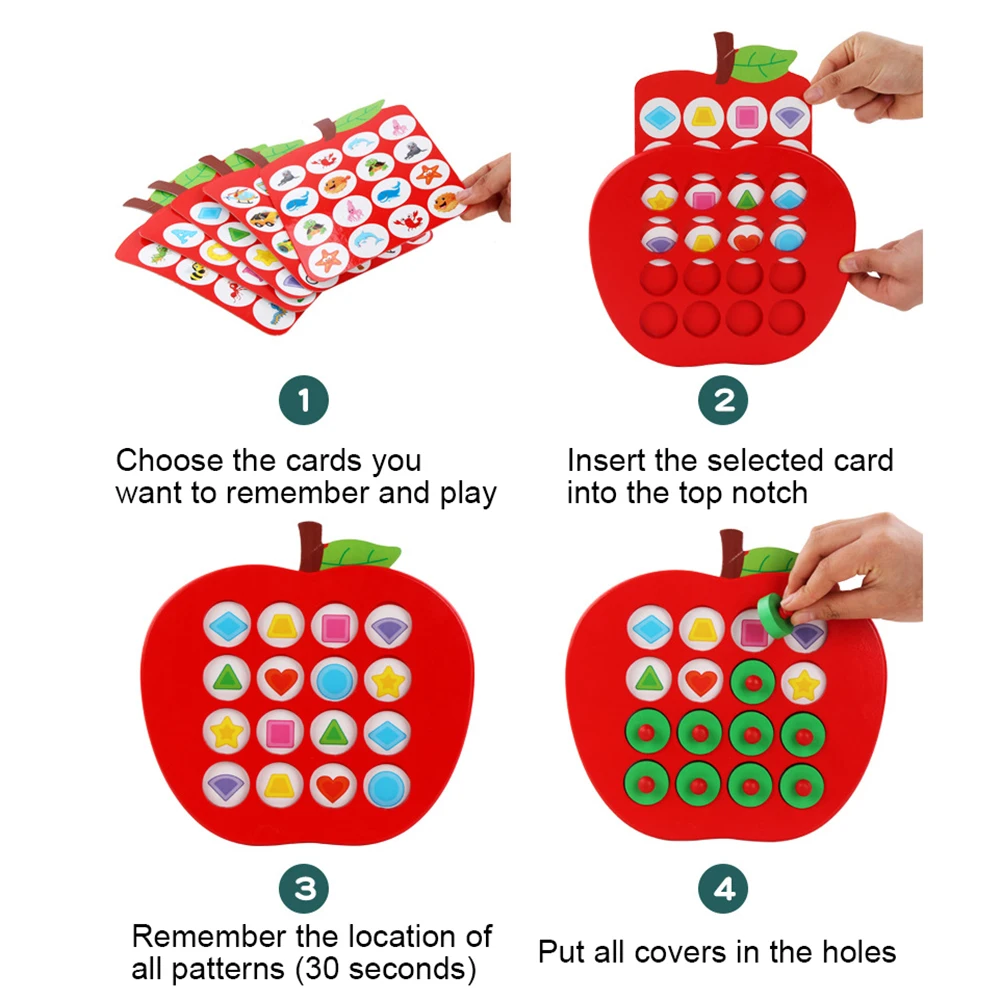 1

Choose the cards you want to remember and play

2

Insert the selected card into the top notch

3

Remember the location of all patterns (30 seconds)

4

Put all covers in the holes