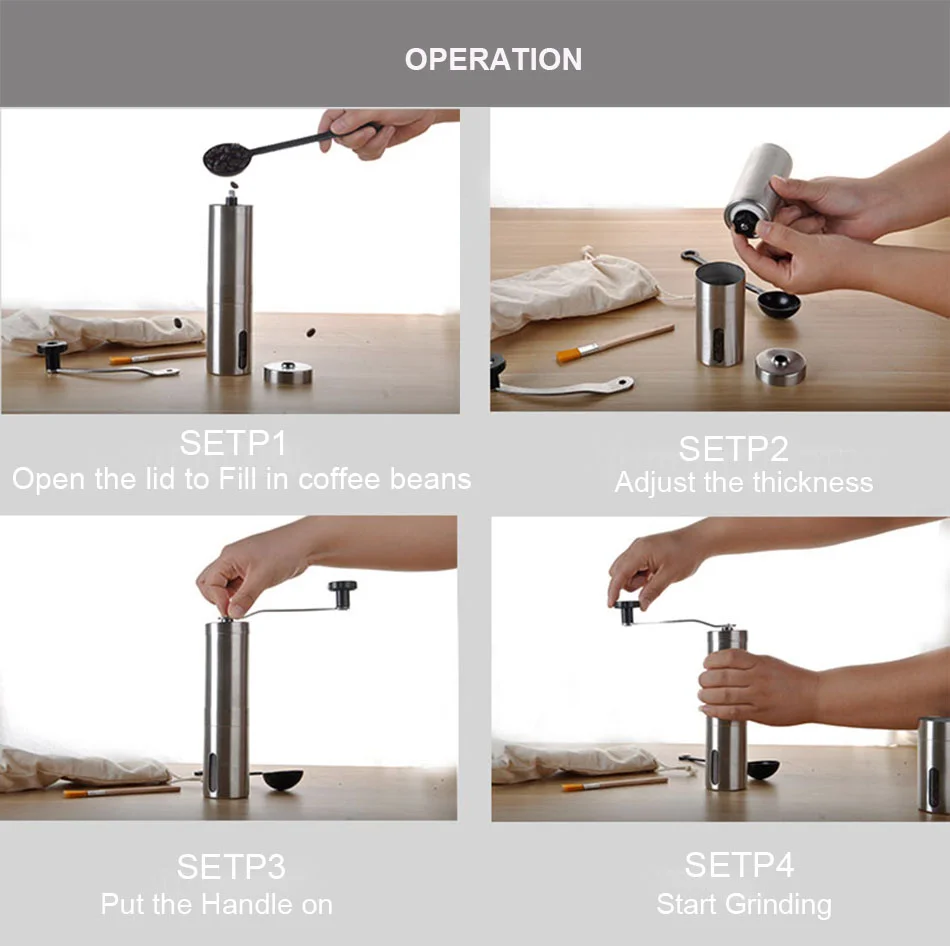 OPERATION

SETP1
Open the lid to Fill in coffee beans

SETP2
Adjust the thickness

SETP3
Put the Handle on

SETP4
Start Grinding