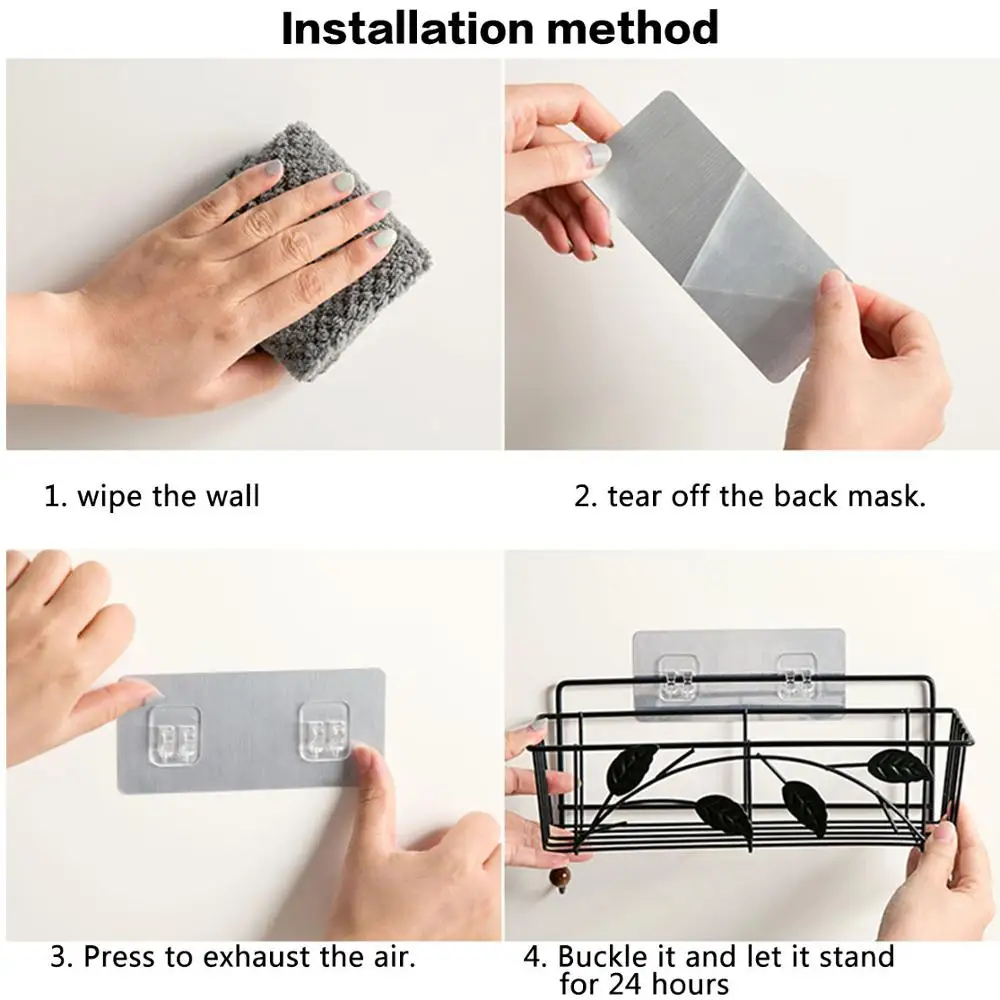 Installation method

1. wipe the wall

2. tear off the back mask.

3. Press to exhaust the air.

4. Buckle it and let it stand for 24 hours