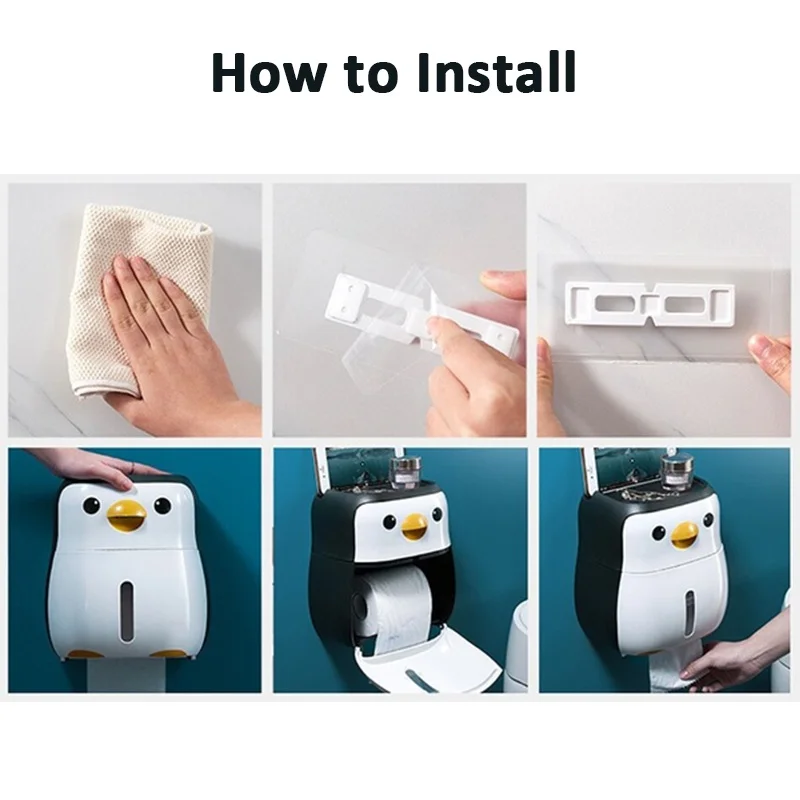 How to Install