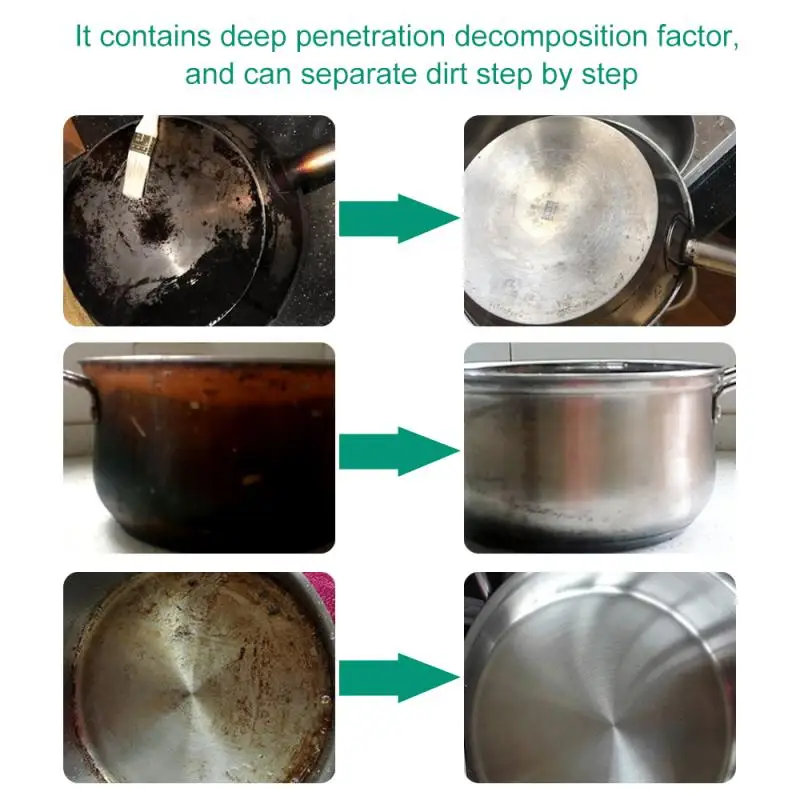 It contains deep penetration decomposition factor, and can separate dirt step by step