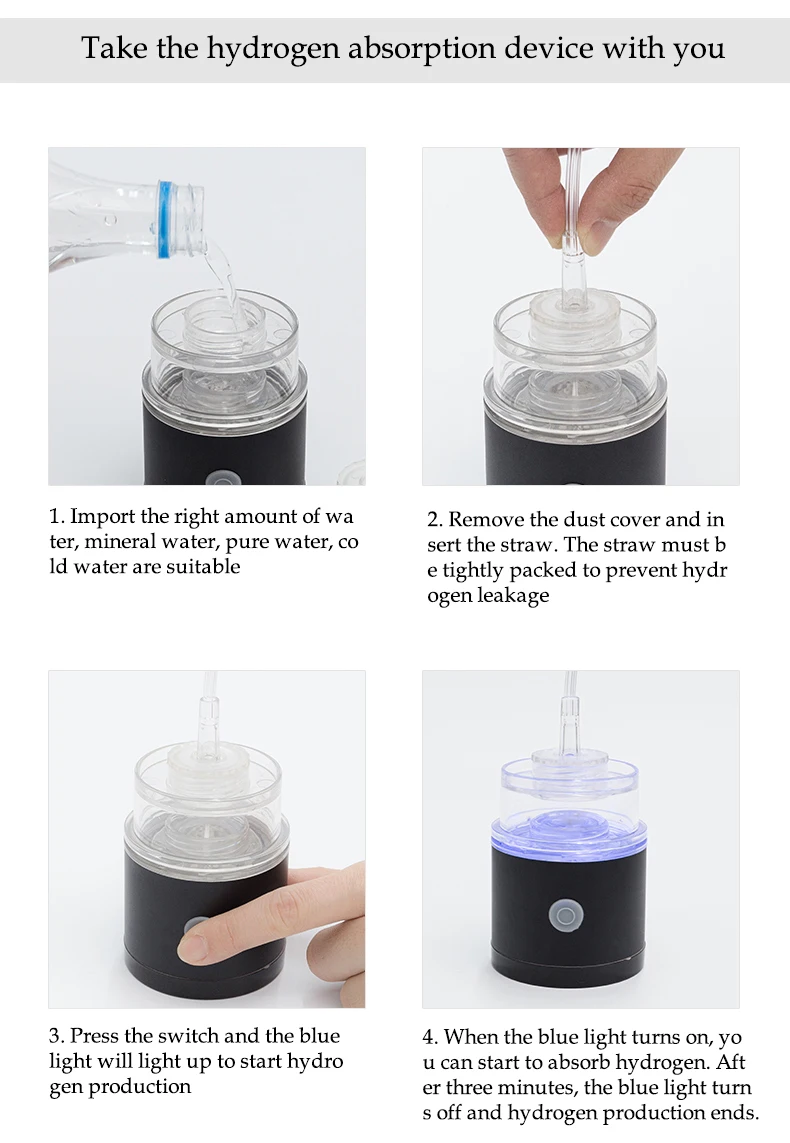 Take the hydrogen absorption device with you

1. Import the right amount of wa ter, mineral water, pure water, co ld water are suitable

2. Remove the dust cover and in sert the straw. The straw must b e tightly packed to prevent hydr ogen leakage

3. Press the switch and the blue light will light up to start hydro gen production

4. When the blue light turns on, yo u can start to absorb hydrogen. Aft er three minutes, the blue light turn s off and hydrogen production ends.