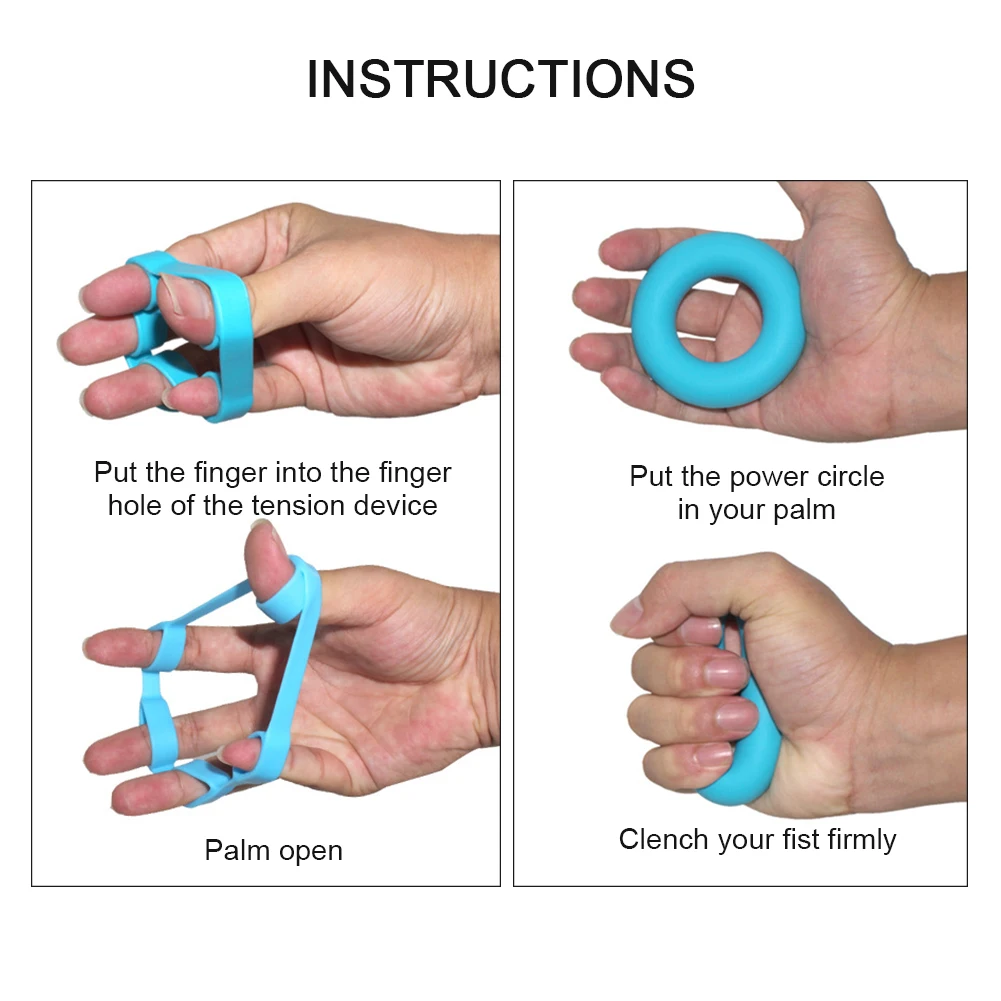 INSTRUCTIONS

Put the finger into the finger hole of the tension device

Palm open

Put the power circle in your palm

Clench your fist firmly