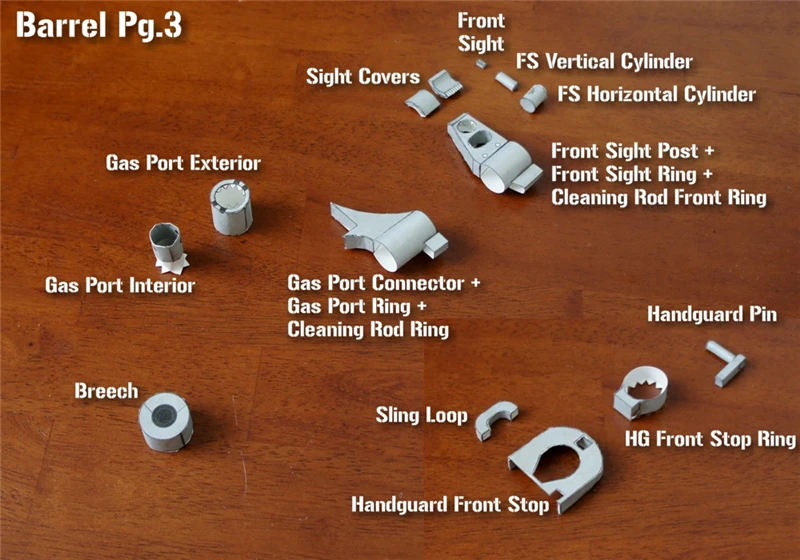 Barrel Pg.3

Front Sight

FS Vertical Cylinder

Sight Covers

FS Horizontal Cylinder

Front Sight Post + Front Sight Ring + Cleaning Rod Front Ring

Gas Port Exterior

Gas Port Interior

Gas Port Connector + Gas Port Ring + Cleaning Rod Ring

Handguard Pin

Breech

Sling Loop

HG Front Stop Ring

Handguard Front Stop