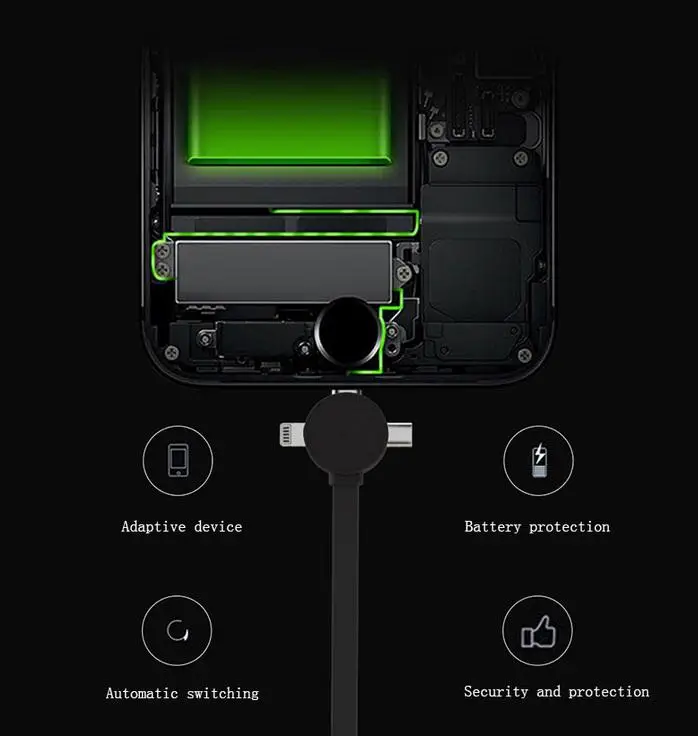 Adaptive device

Battery protection

Automatic switching

Security and protection