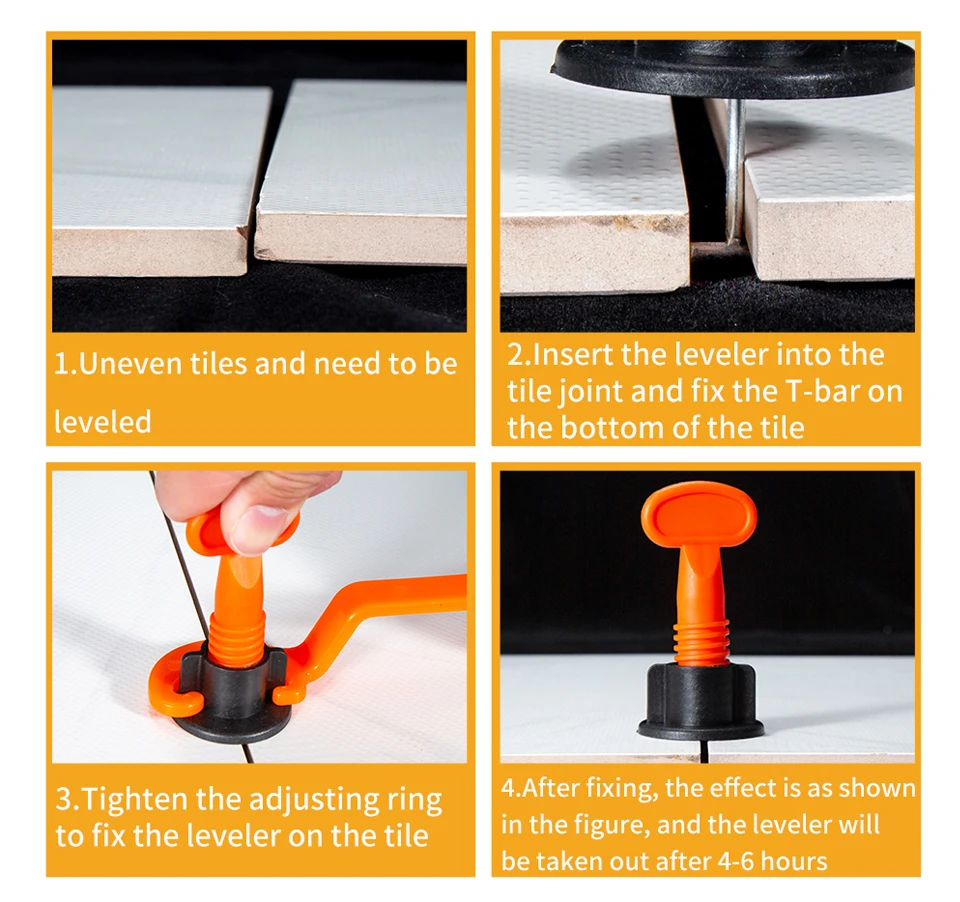 1.Uneven tiles and need to be leveled

2.Insert the leveler into the tile joint and fix the T-bar on the bottom of the tile

3.Tighten the adjusting ring to fix the leveler on the tile

4.After fixing, the effect is as shown in the figure, and the leveler will be taken out after 4-6 hours