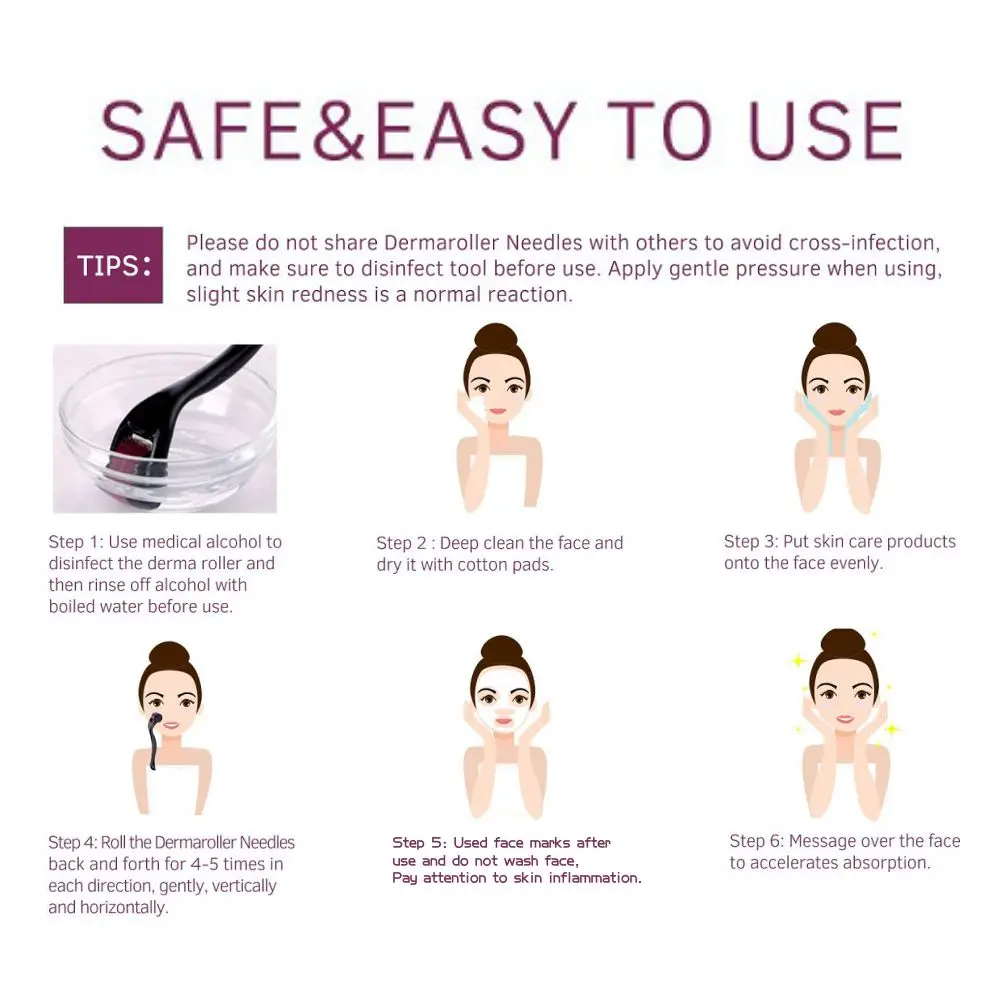 SAFE&EASY TO USE

TIPS:

Please do not share Dermaroller Needles with others to avoid cross-infection, and make sure to disinfect tool before use. Apply gentle pressure when using, slight skin redness is a normal reaction.

Step 1: Use medical alcohol to disinfect the derma roller and then rinse off alcohol with boiled water before use.

Step 2 : Deep clean the face and dry it with cotton pads.

Step 3: Put skin care products onto the face evenly.

Step 4: Roll the Dermaroller Needles back and forth for 4-5 times in each direction, gently, vertically and horizontally.

Step 5: Used face marks after use and do not wash face, Pay attention to skin inflammation.

Step 6: Message over the face to accelerates absorption.