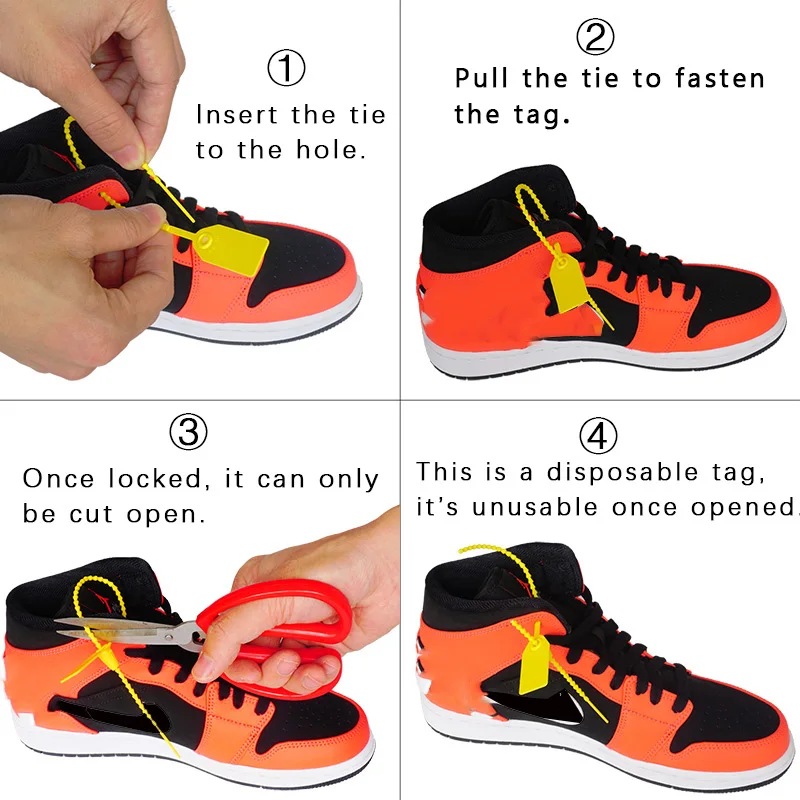 ①
Insert the tie to the hole.

②
Pull the tie to fasten the tag.

③
Once locked, it can only be cut open.

④
This is a disposable tag, it's unusable once opened.