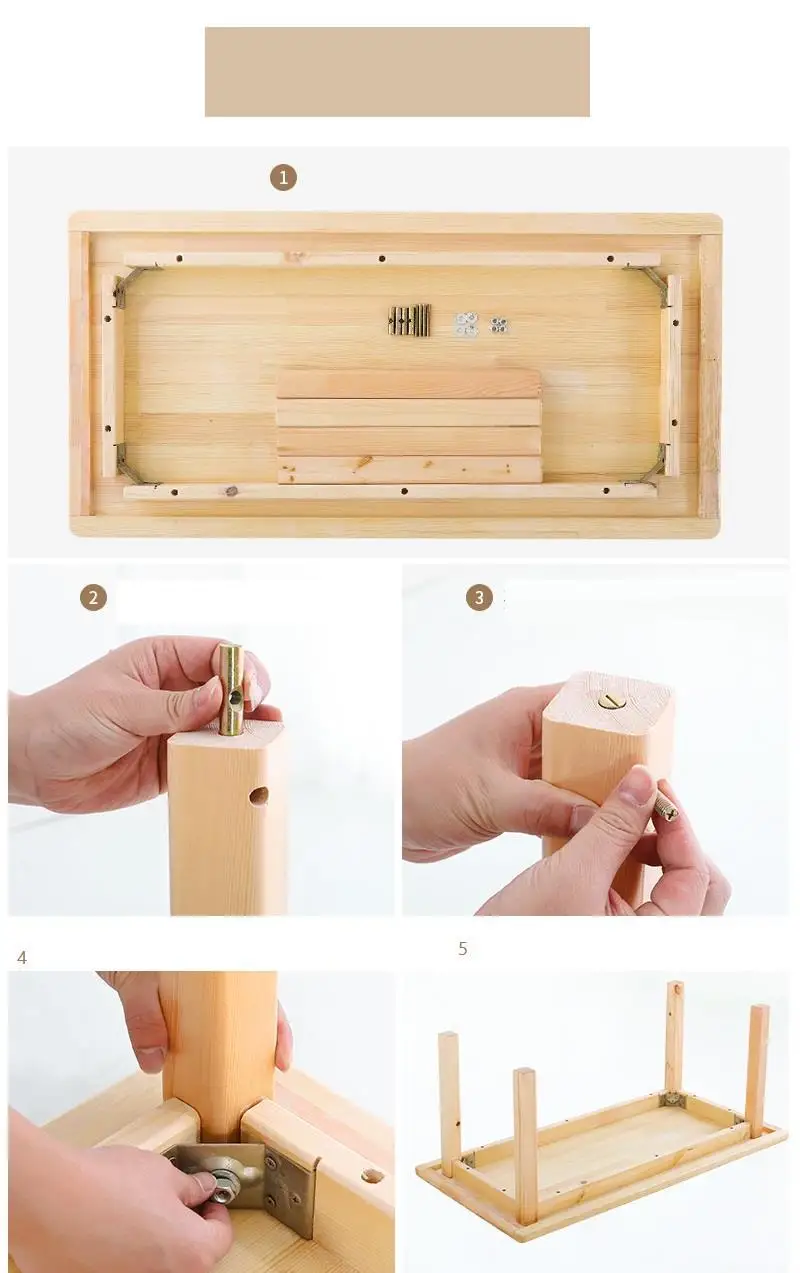 1

2

3

4

5