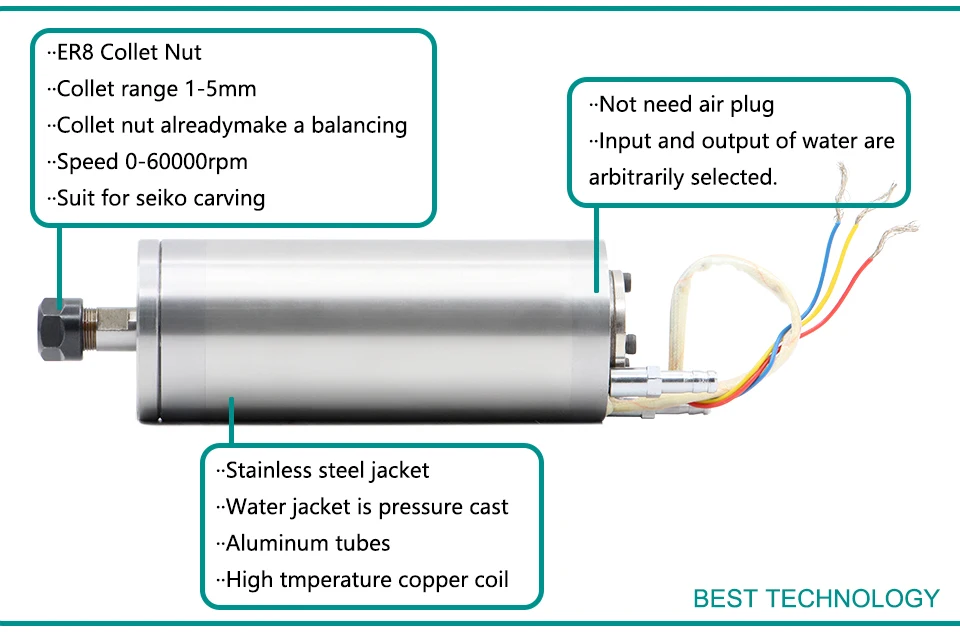 ··ER8 Collet Nut
··Collet range 1-5mm
··Collet nut alreadymake a balancing
··Speed 0-60000rpm
··Suit for seiko carving

··Not need air plug
··Input and output of water are arbitrarily selected.

··Stainless steel jacket
··Water jacket is pressure cast
··Aluminum tubes
··High tmperature copper coil

BEST TECHNOLOGY