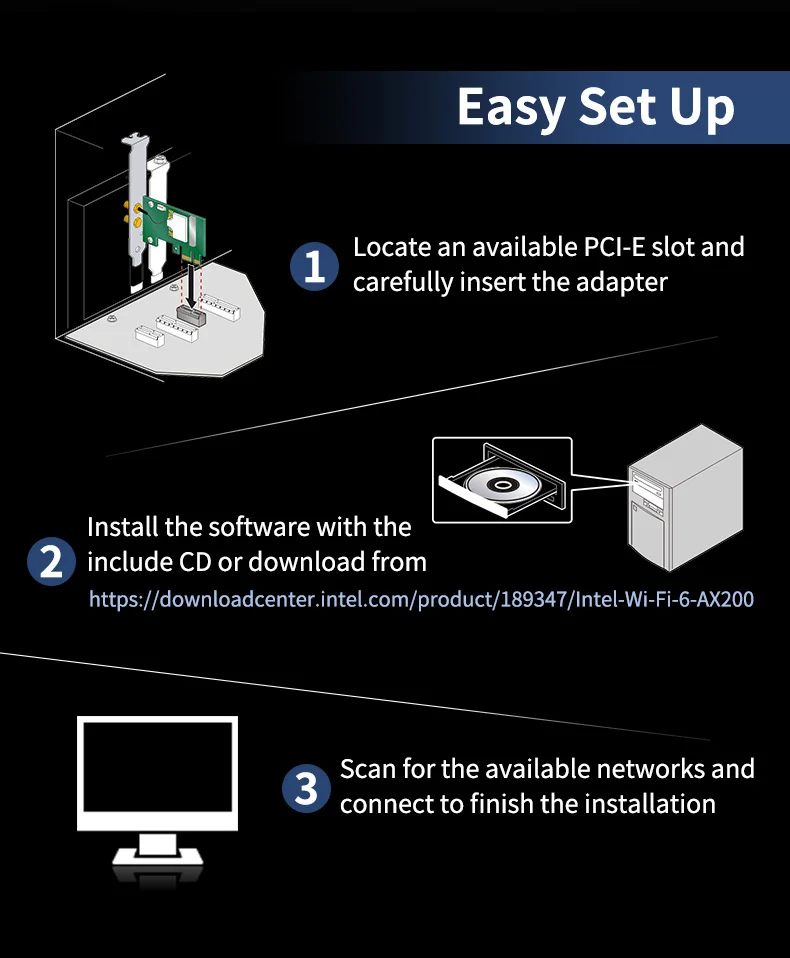 Easy Set Up

1 Locate an available PCI-E slot and carefully insert the adapter

2 Install the software with the include CD or download from
https://downloadcenter.intel.com/product/189347/Intel-Wi-Fi-6-AX200

3 Scan for the available networks and connect to finish the installation