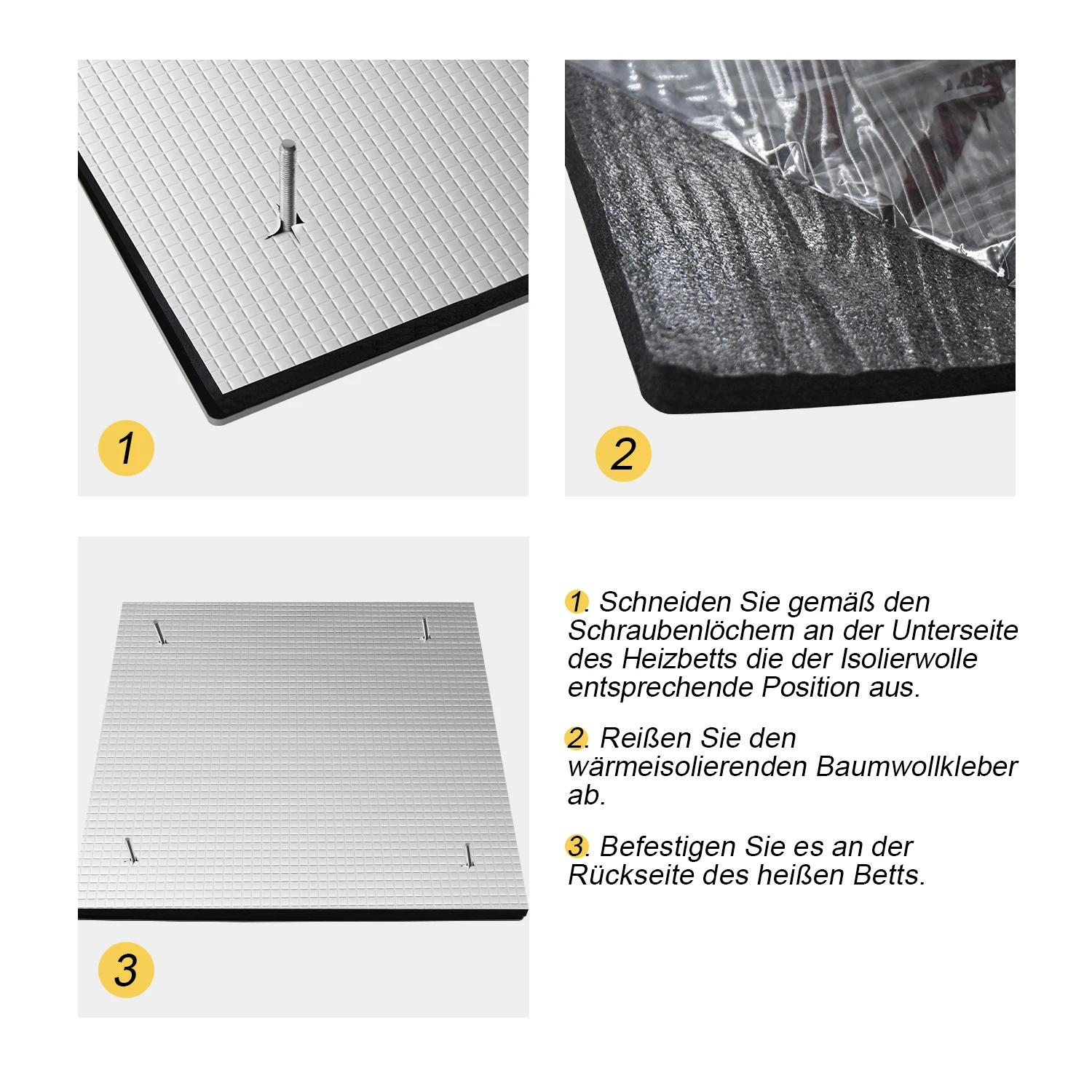 1

2

3

1. Schneiden Sie gemäß den Schraubenlöchern an der Unterseite des Heizbetts die der Isolierwolle entsprechende Position aus.

2. Reißen Sie den wärmeisolierenden Baumwollkleber ab.

3. Befestigen Sie es an der Rückseite des heißen Betts.