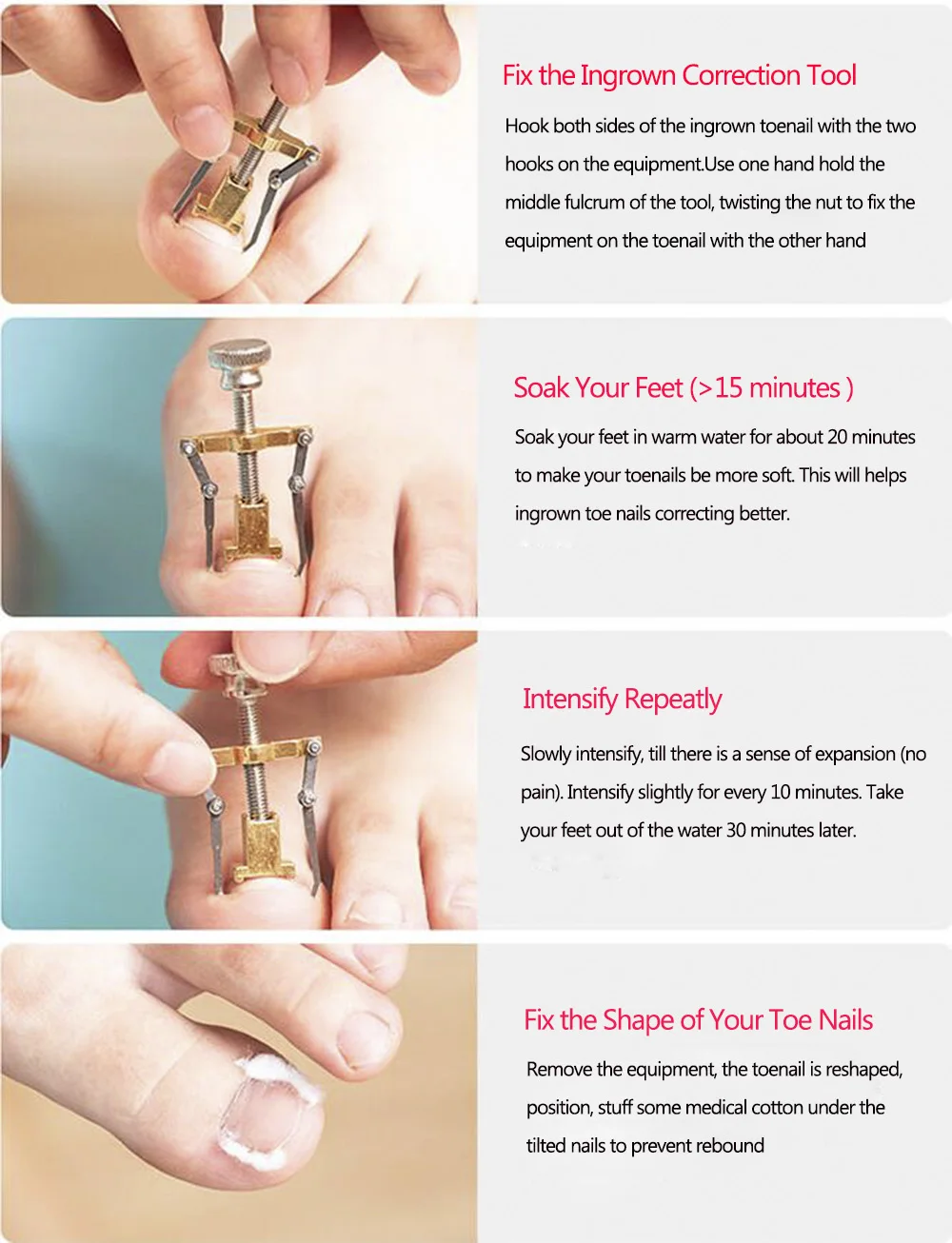 Fix the Ingrown Correction Tool

Hook both sides of the ingrown toenail with the two hooks on the equipment.Use one hand hold the middle fulcrum of the tool, twisting the nut to fix the equipment on the toenail with the other hand

Soak Your Feet (>15 minutes )

Soak your feet in warm water for about 20 minutes to make your toenails be more soft. This will helps ingrown toe nails correcting better.

Intensify Repeatly

Slowly intensify, till there is a sense of expansion (no pain). Intensify slightly for every 10 minutes. Take your feet out of the water 30 minutes later.

Fix the Shape of Your Toe Nails

Remove the equipment, the toenail is reshaped, position, stuff some medical cotton under the tilted nails to prevent rebound