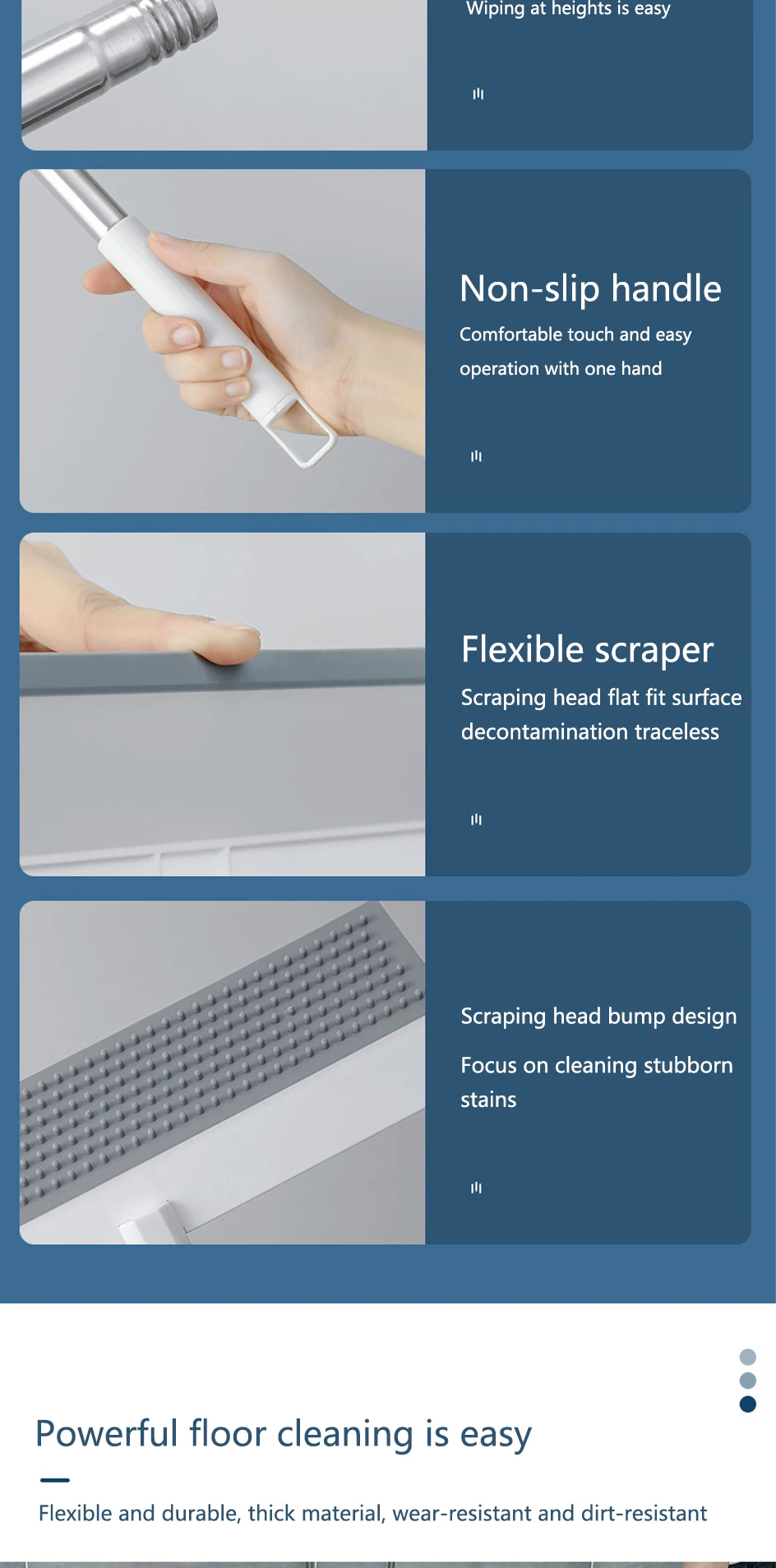 Wiping at heights is easy

Non-slip handle

Comfortable touch and easy operation with one hand

Flexible scraper

Scraping head flat fit surface decontamination traceless

Scraping head bump design

Focus on cleaning stubborn stains

Powerful floor cleaning is easy

Flexible and durable, thick material, wear-resistant and dirt-resistant