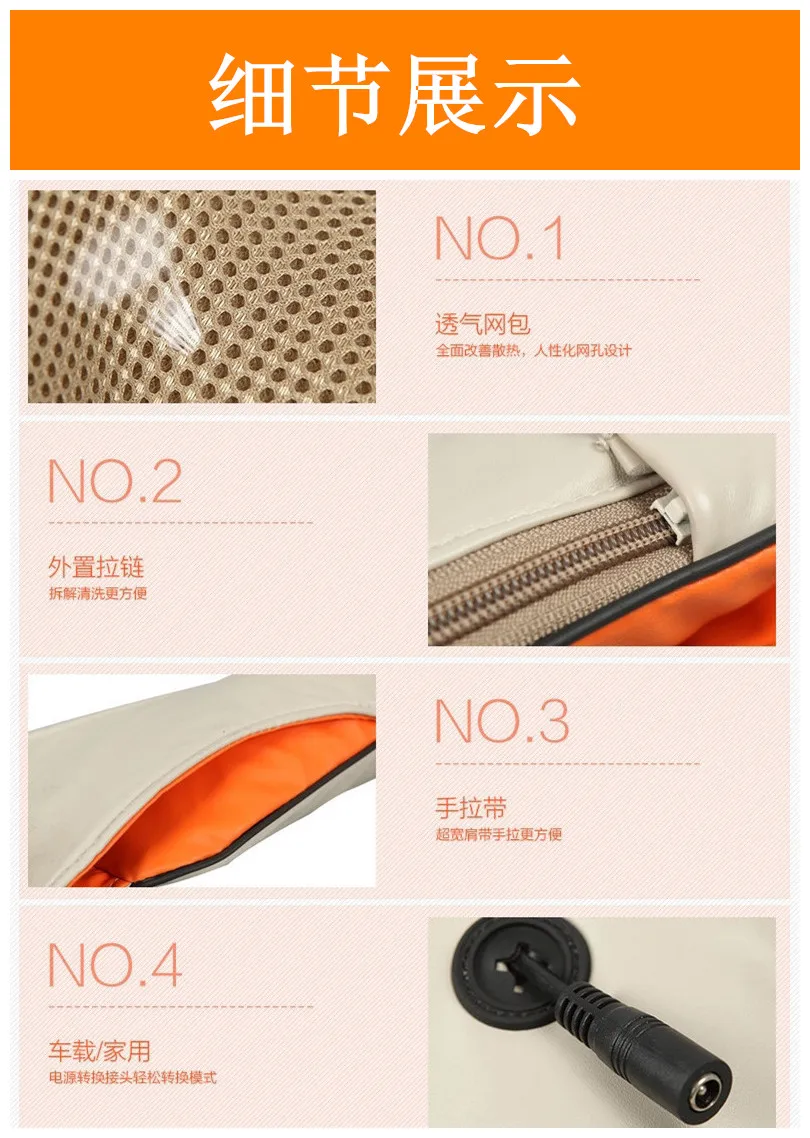 细节展示

NO.1

透气网包
全面改善散热，人性化网孔设计

NO.2

外置拉链
拆解清洗更方便

NO.3

手拉带
超宽肩带手拉更方便

NO.4

车载/家用
电源转换接头轻松转换模式