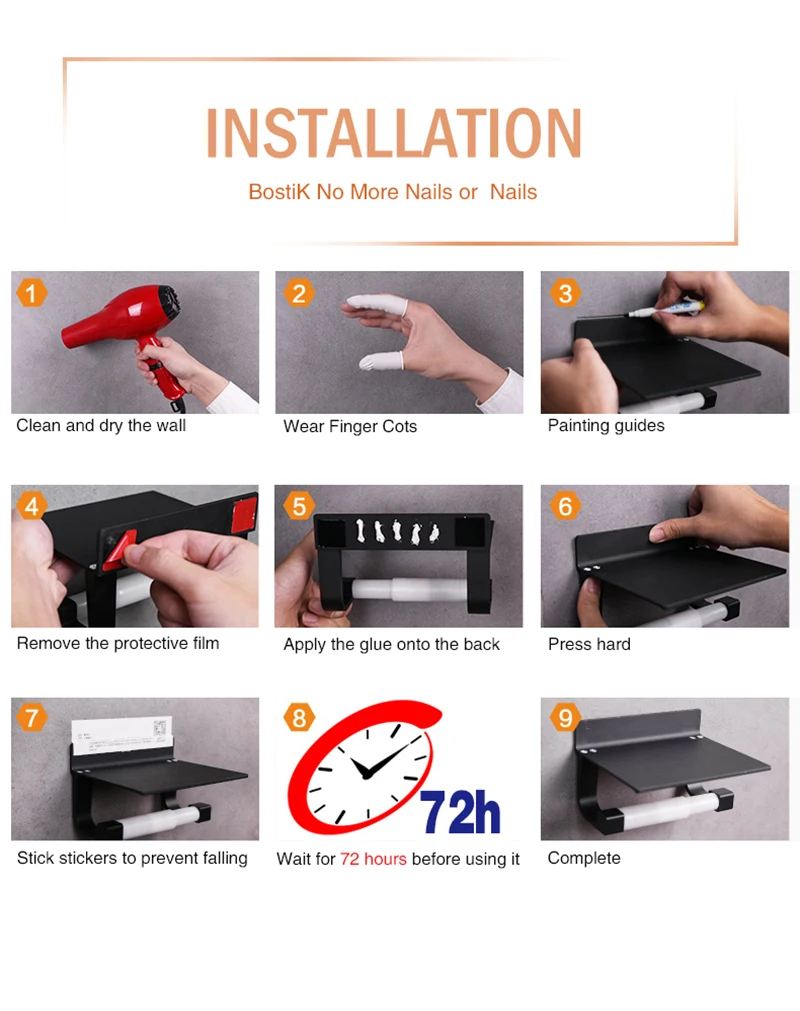 INSTALLATION

BostiK No More Nails or Nails

1
Clean and dry the wall

2
Wear Finger Cots

3
Painting guides

4
Remove the protective film

5
Apply the glue onto the back

6
Press hard

7
Stick stickers to prevent falling

8
72h
Wait for 72 hours before using it

9
Complete