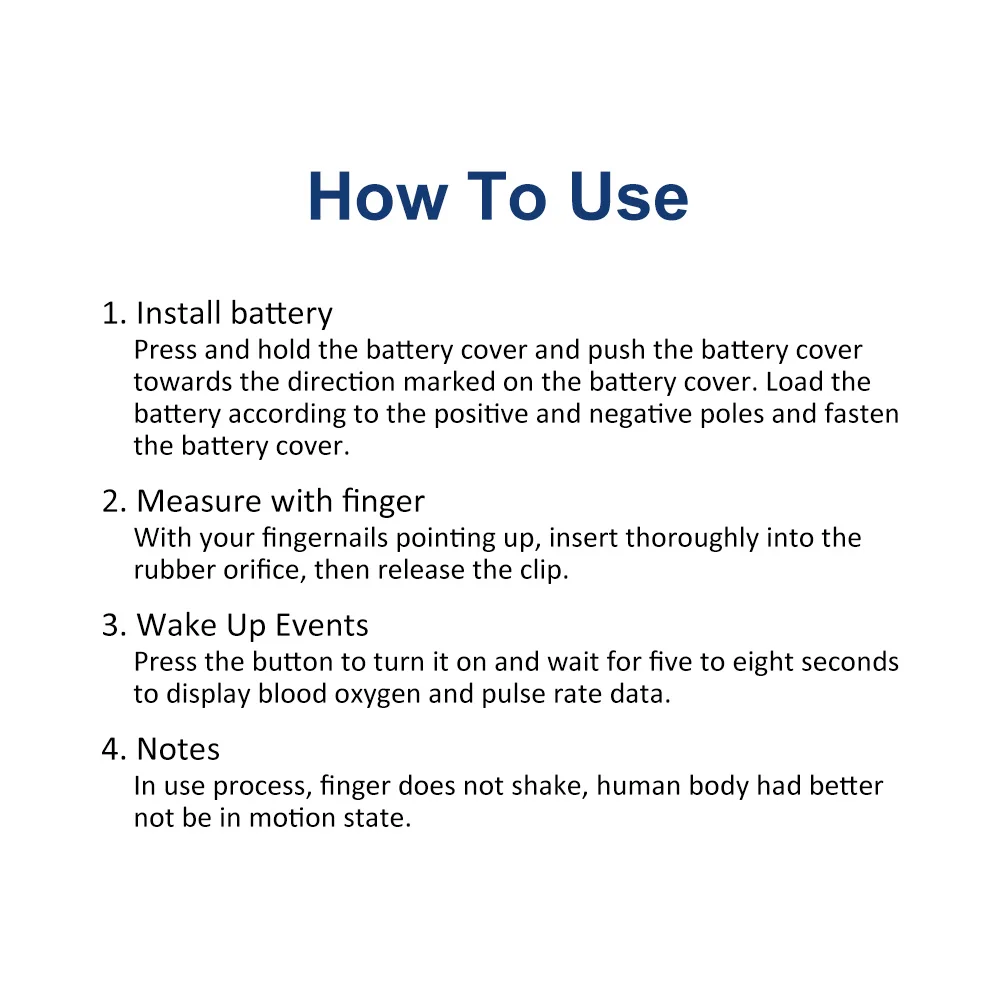 How To Use

1. Install battery
Press and hold the battery cover and push the battery cover towards the direction marked on the battery cover. Load the battery according to the positive and negative poles and fasten the battery cover.

2. Measure with finger
With your fingernails pointing up, insert thoroughly into the rubber orifice, then release the clip.

3. Wake Up Events
Press the button to turn it on and wait for five to eight seconds to display blood oxygen and pulse rate data.

4. Notes
In use process, finger does not shake, human body had better not be in motion state.