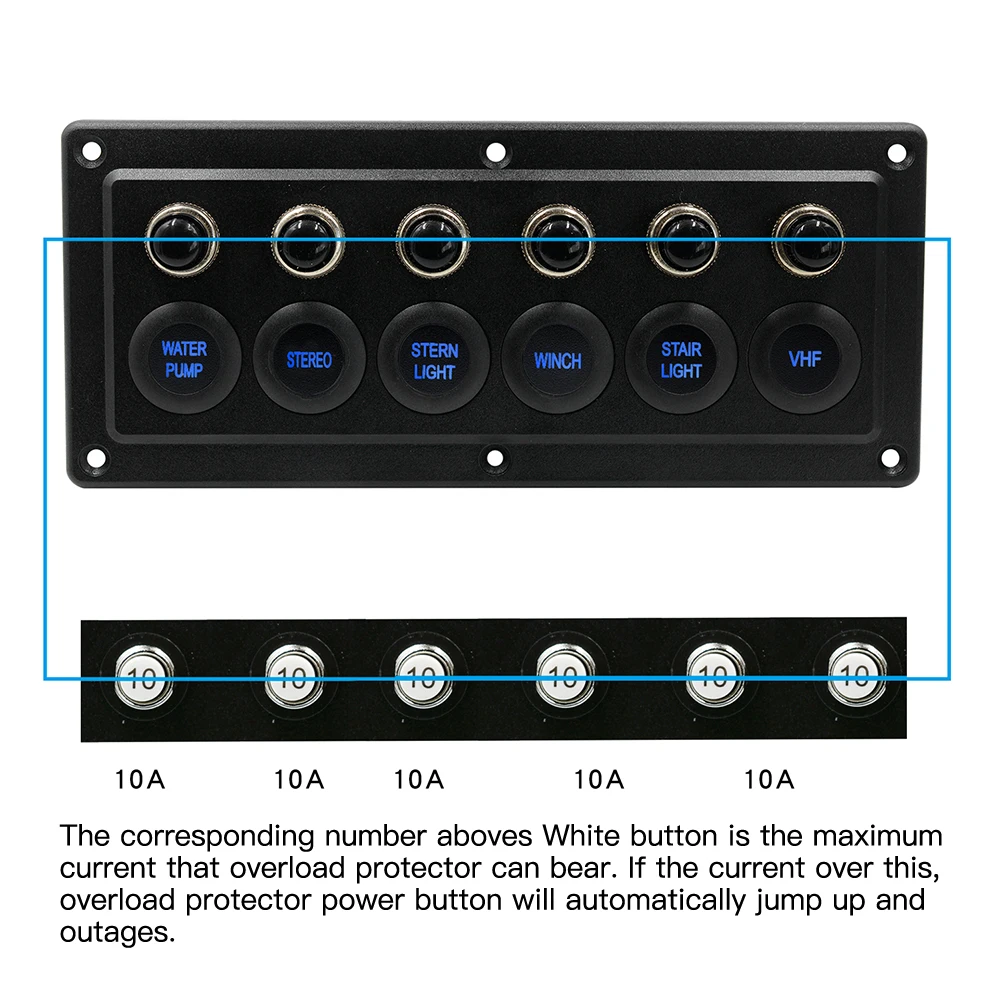 WATER PUMP
STEREO
STERN LIGHT
WINCH
STAIR LIGHT
VHF

10
10
10
10
10
10

10A 10A 10A 10A 10A

The corresponding number aboves White button is the maximum current that overload protector can bear. If the current over this, overload protector power button will automatically jump up and outages.