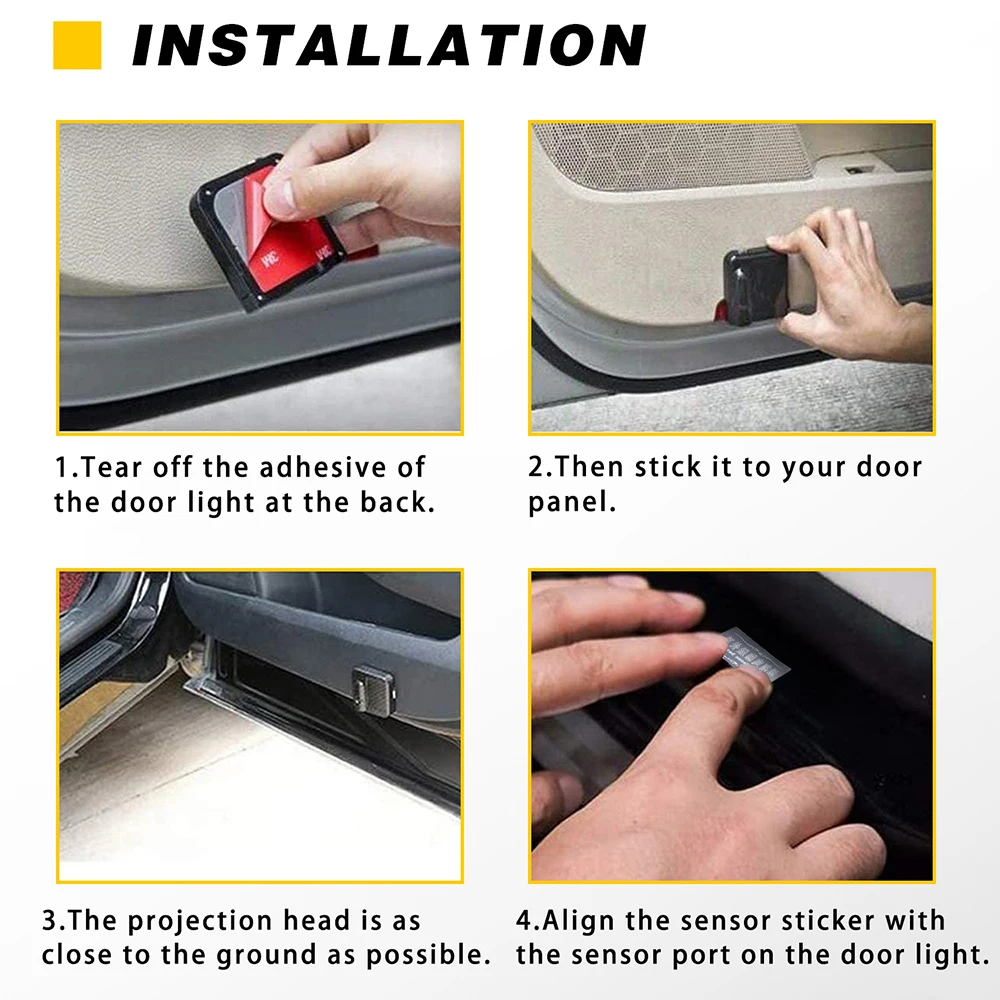 INSTALLATION

3M

1.Tear off the adhesive of the door light at the back.

2.Then stick it to your door panel.

3.The projection head is as close to the ground as possible.

4.Align the sensor sticker with the sensor port on the door light.