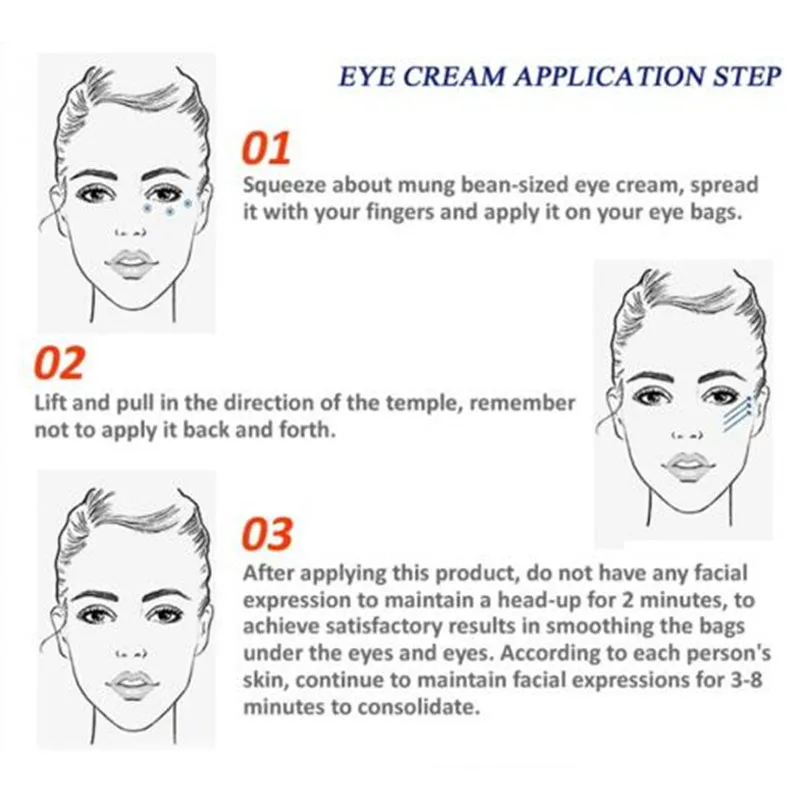 EYE CREAM APPLICATION STEP

01
Squeeze about mung bean-sized eye cream, spread it with your fingers and apply it on your eye bags.

02
Lift and pull in the direction of the temple, remember not to apply it back and forth.

03
After applying this product, do not have any facial expression to maintain a head-up for 2 minutes, to achieve satisfactory results in smoothing the bags under the eyes and eyes. According to each person's skin, continue to maintain facial expressions for 3-8 minutes to consolidate.