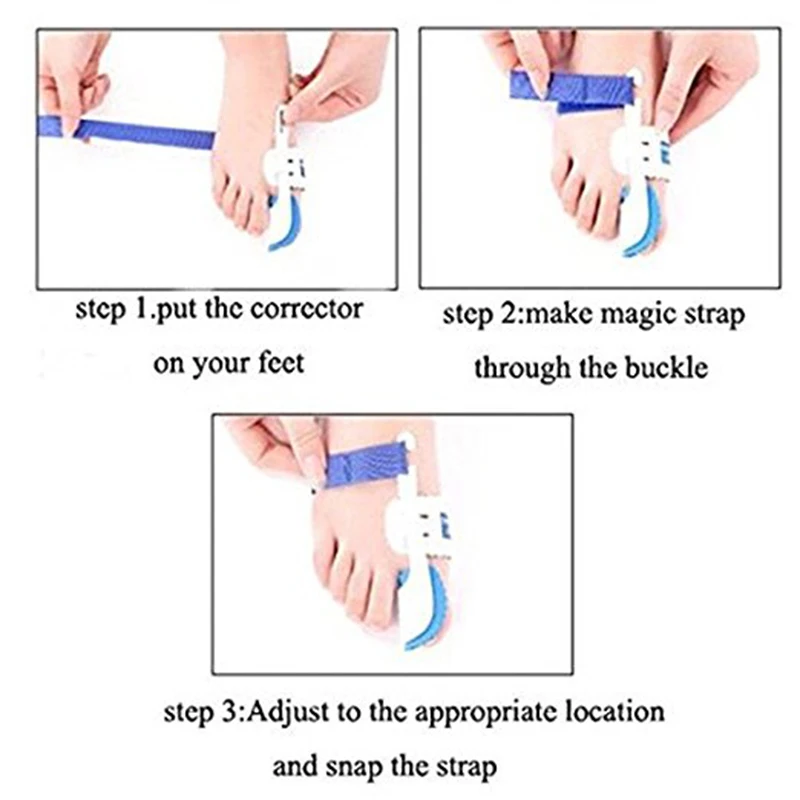 step 1.put the corrector on your feet

step 2:make magic strap through the buckle

step 3:Adjust to the appropriate location and snap the strap