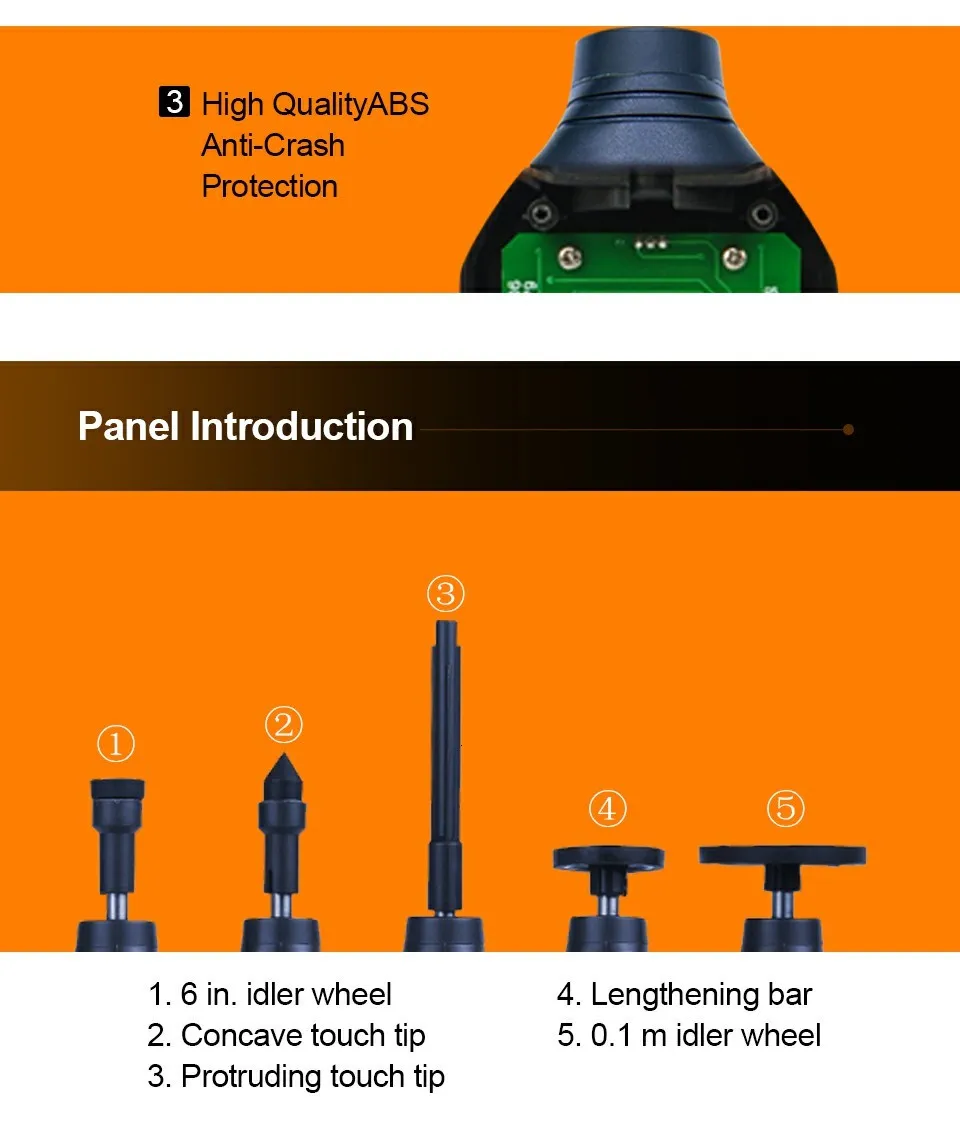 3 High QualityABS Anti-Crash Protection

Panel Introduction

①
②
③
④
⑤

1. 6 in. idler wheel
2. Concave touch tip
3. Protruding touch tip

4. Lengthening bar
5. 0.1 m idler wheel