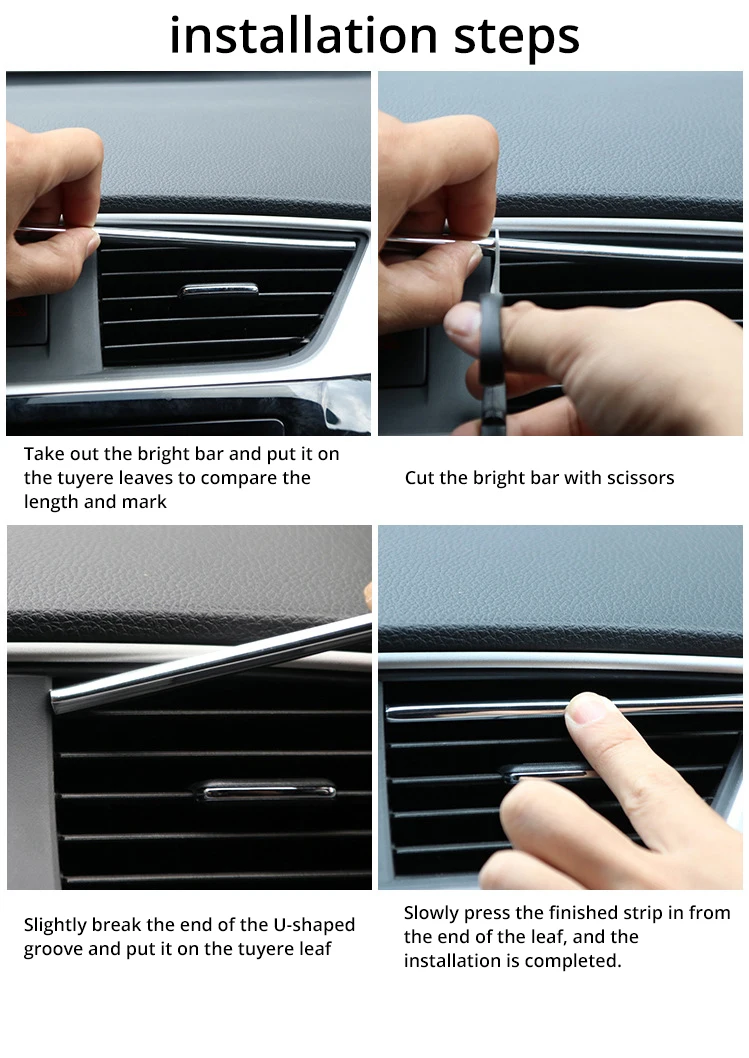 installation steps

Take out the bright bar and put it on the tuyere leaves to compare the length and mark

Cut the bright bar with scissors

Slightly break the end of the U-shaped groove and put it on the tuyere leaf

Slowly press the finished strip in from the end of the leaf, and the installation is completed.