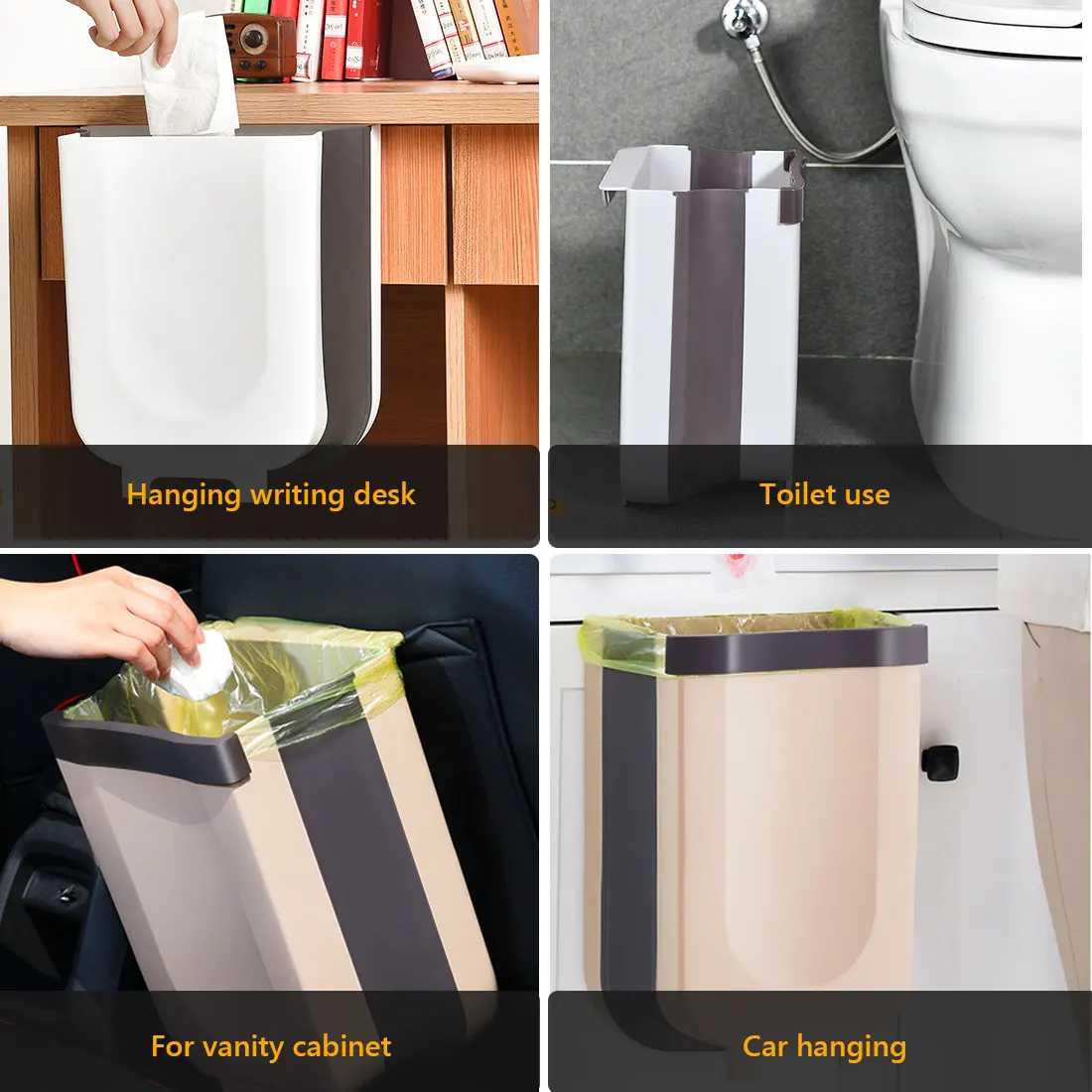 Hanging writing desk

Toilet use

For vanity cabinet

Car hanging