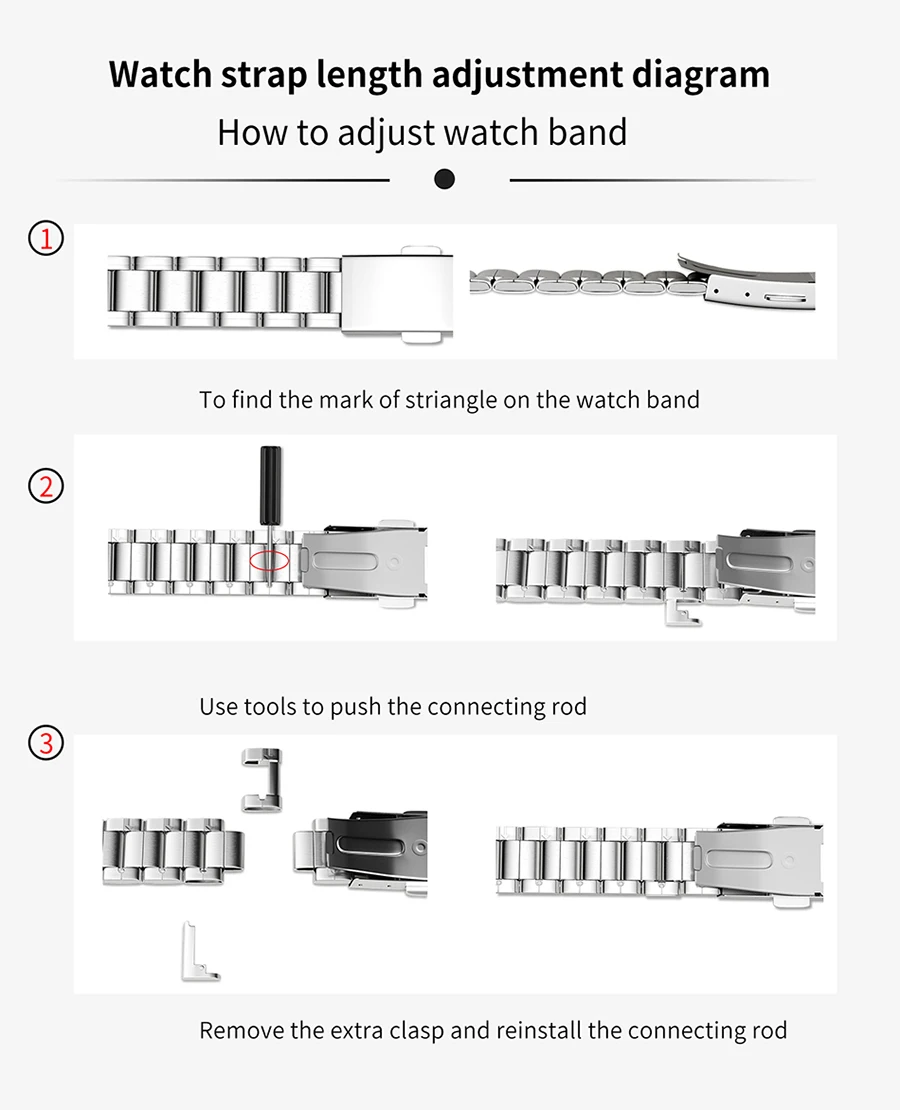 Watch strap length adjustment diagram

How to adjust watch band

①

To find the mark of striangle on the watch band

②

Use tools to push the connecting rod

③

Remove the extra clasp and reinstall the connecting rod