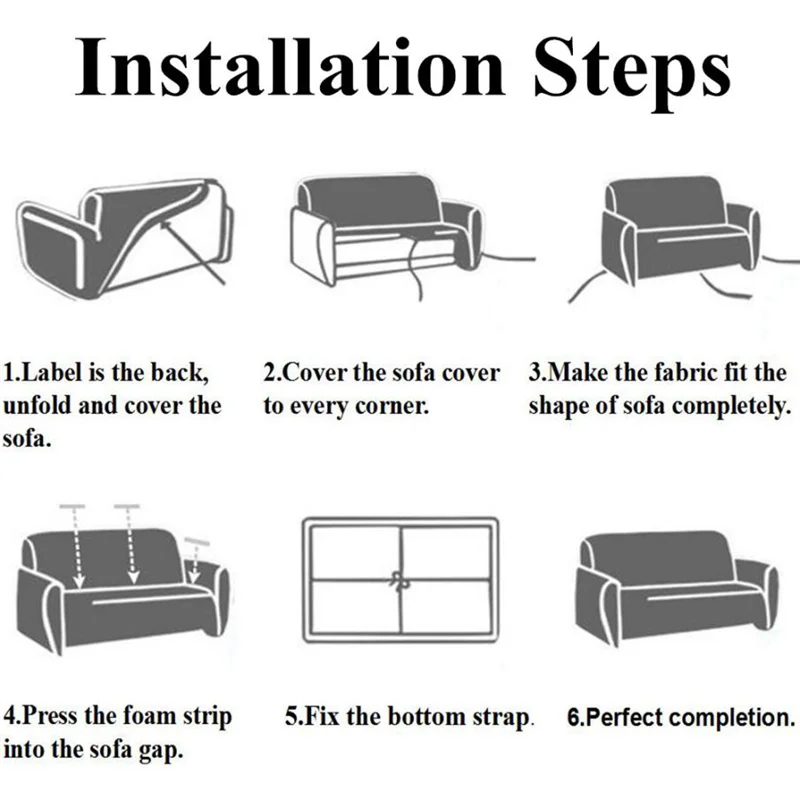 Installation Steps

1.Label is the back, unfold and cover the sofa.

2.Cover the sofa cover to every corner.

3.Make the fabric fit the shape of sofa completely.

4.Press the foam strip into the sofa gap.

5.Fix the bottom strap.

6.Perfect completion.