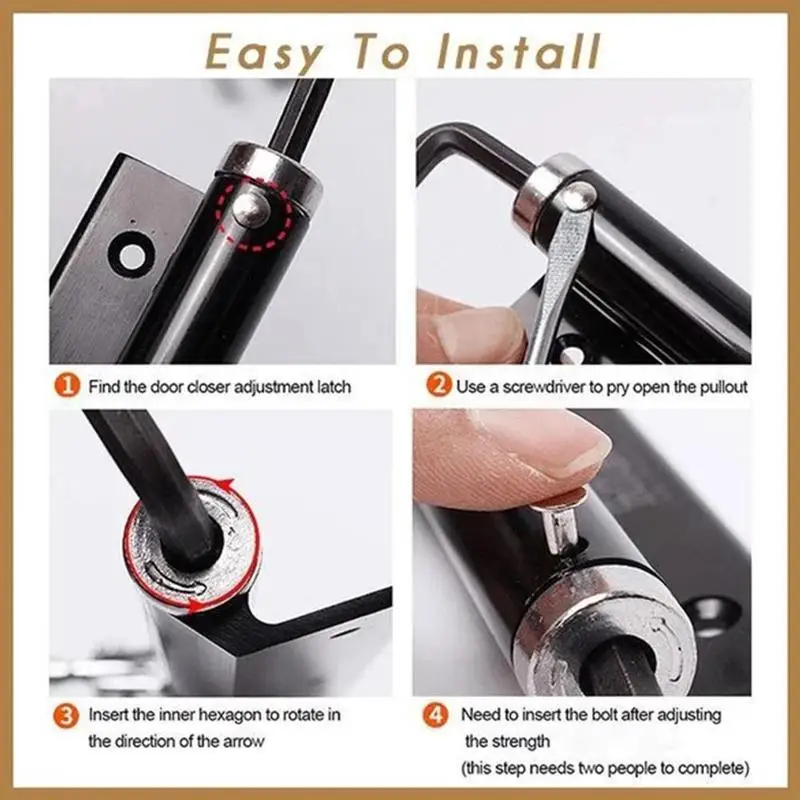 Easy To Install

1 Find the door closer adjustment latch

2 Use a screwdriver to pry open the pullout

3 Insert the inner hexagon to rotate in the direction of the arrow

4 Need to insert the bolt after adjusting the strength
(this step needs two people to complete)