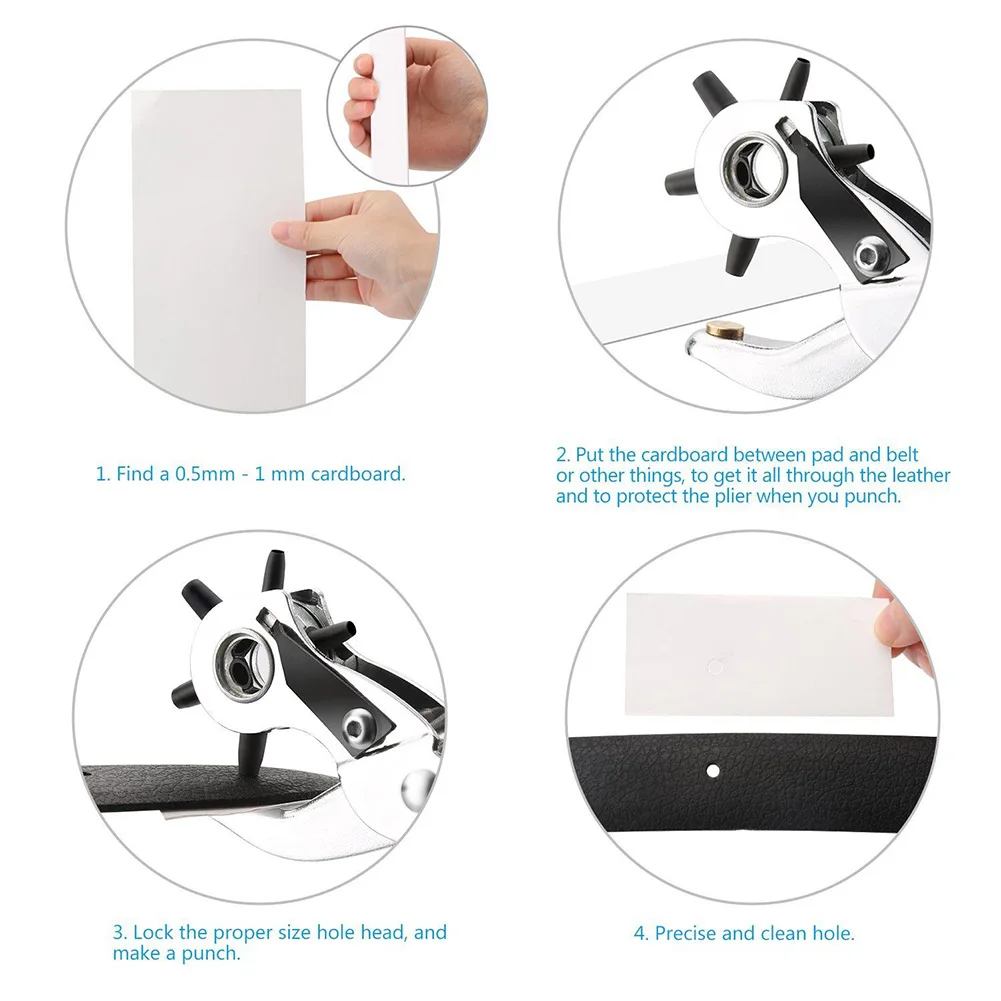 1. Find a 0.5mm - 1 mm cardboard.

2. Put the cardboard between pad and belt or other things, to get it all through the leather and to protect the plier when you punch.

3. Lock the proper size hole head, and make a punch.

4. Precise and clean hole.