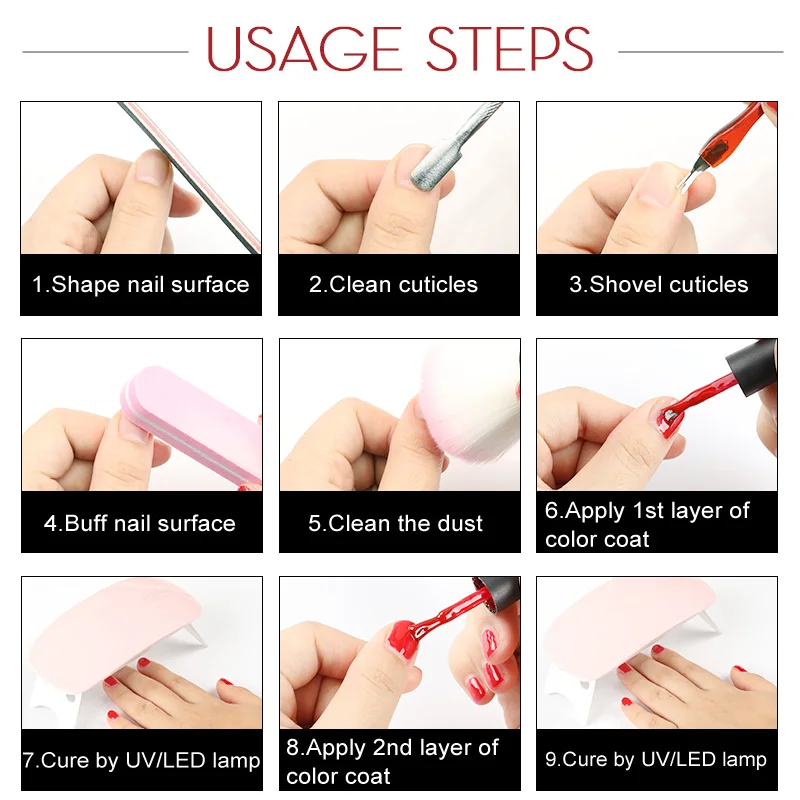 USAGE STEPS

1.Shape nail surface

2.Clean cuticles

3.Shovel cuticles

4.Buff nail surface

5.Clean the dust

6.Apply 1st layer of color coat

7.Cure by UV/LED lamp

8.Apply 2nd layer of color coat

9.Cure by UV/LED lamp