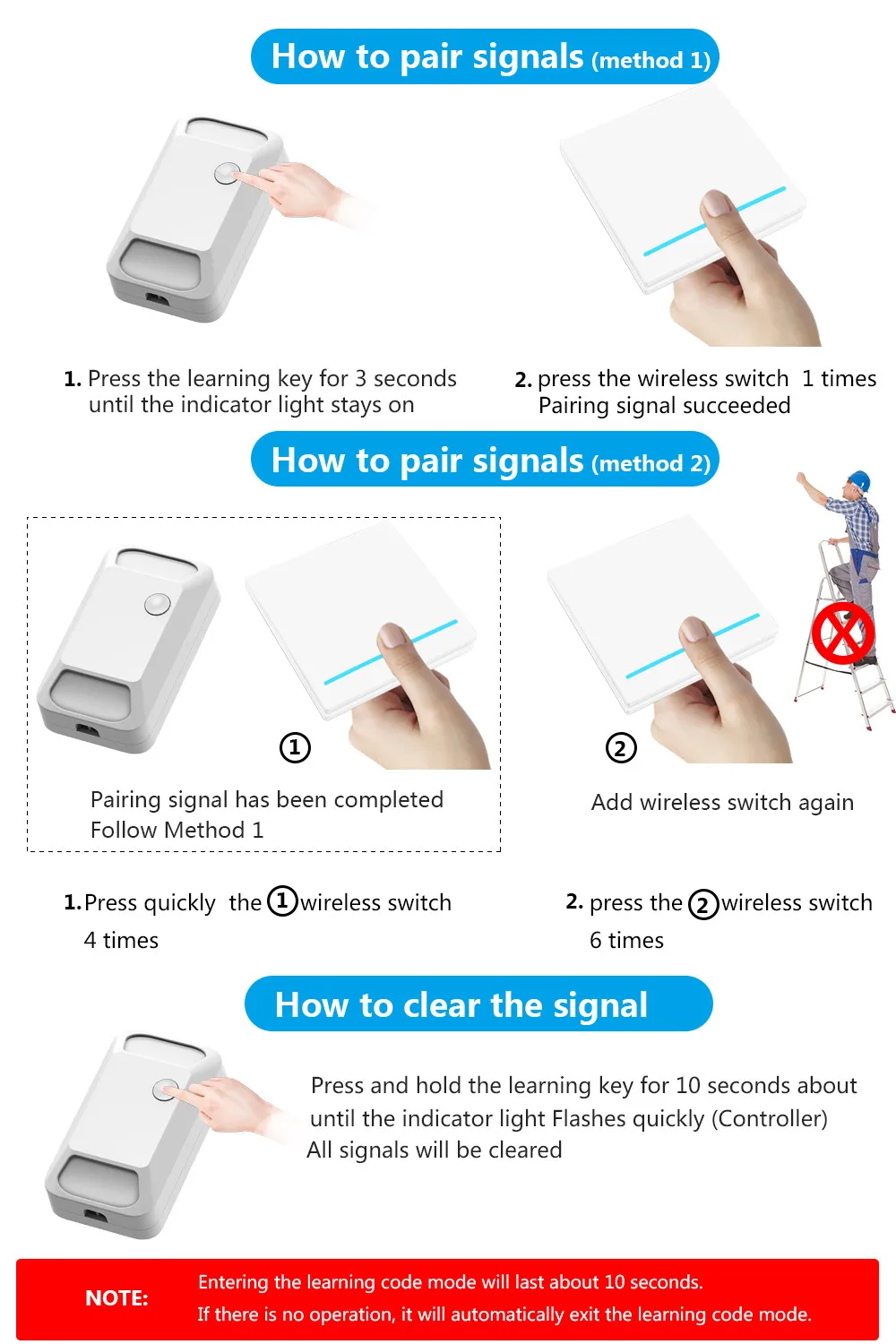 How to pair signals (method 1)

1. Press the learning key for 3 seconds until the indicator light stays on

2. press the wireless switch 1 times Pairing signal succeeded

How to pair signals (method 2)

①

Pairing signal has been completed
Follow Method 1

②

Add wireless switch again

1. Press quickly the ① wireless switch 4 times

2. press the ② wireless switch 6 times

How to clear the signal

Press and hold the learning key for 10 seconds about until the indicator light Flashes quickly (Controller)
All signals will be cleared

NOTE: Entering the learning code mode will last about 10 seconds.
If there is no operation, it will automatically exit the learning code mode.