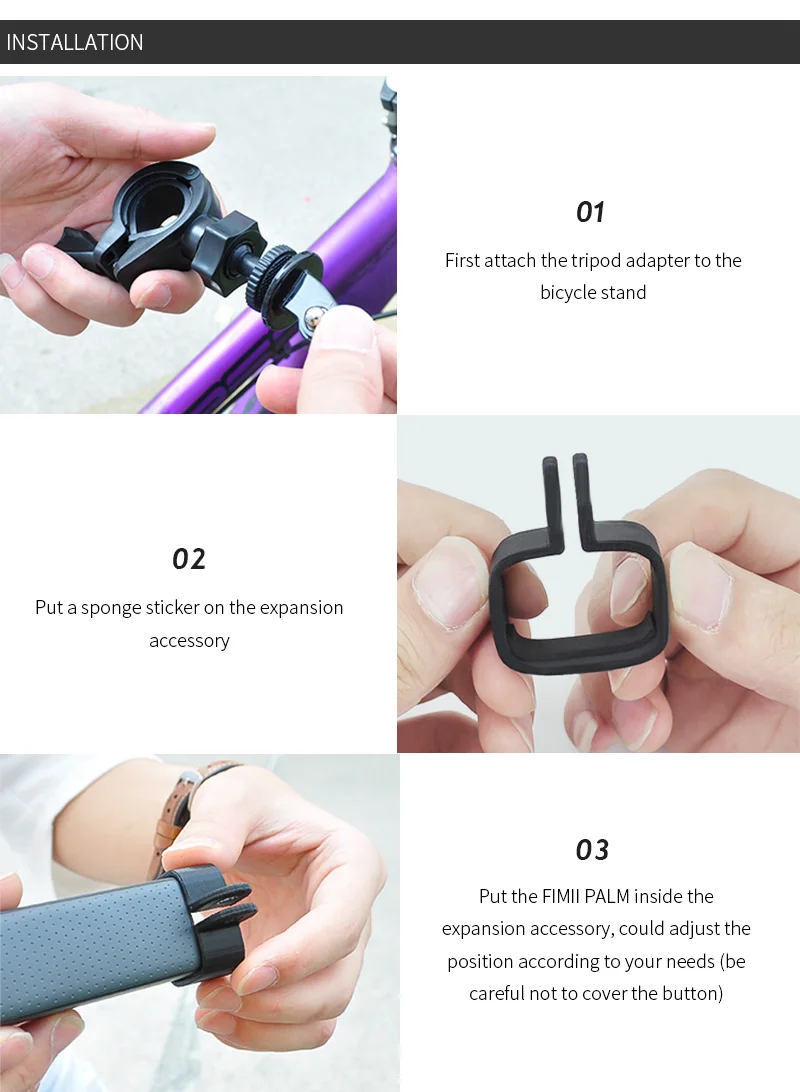 INSTALLATION

01

First attach the tripod adapter to the bicycle stand

02

Put a sponge sticker on the expansion accessory

03

Put the FIMII PALM inside the expansion accessory, could adjust the position according to your needs (be careful not to cover the button)