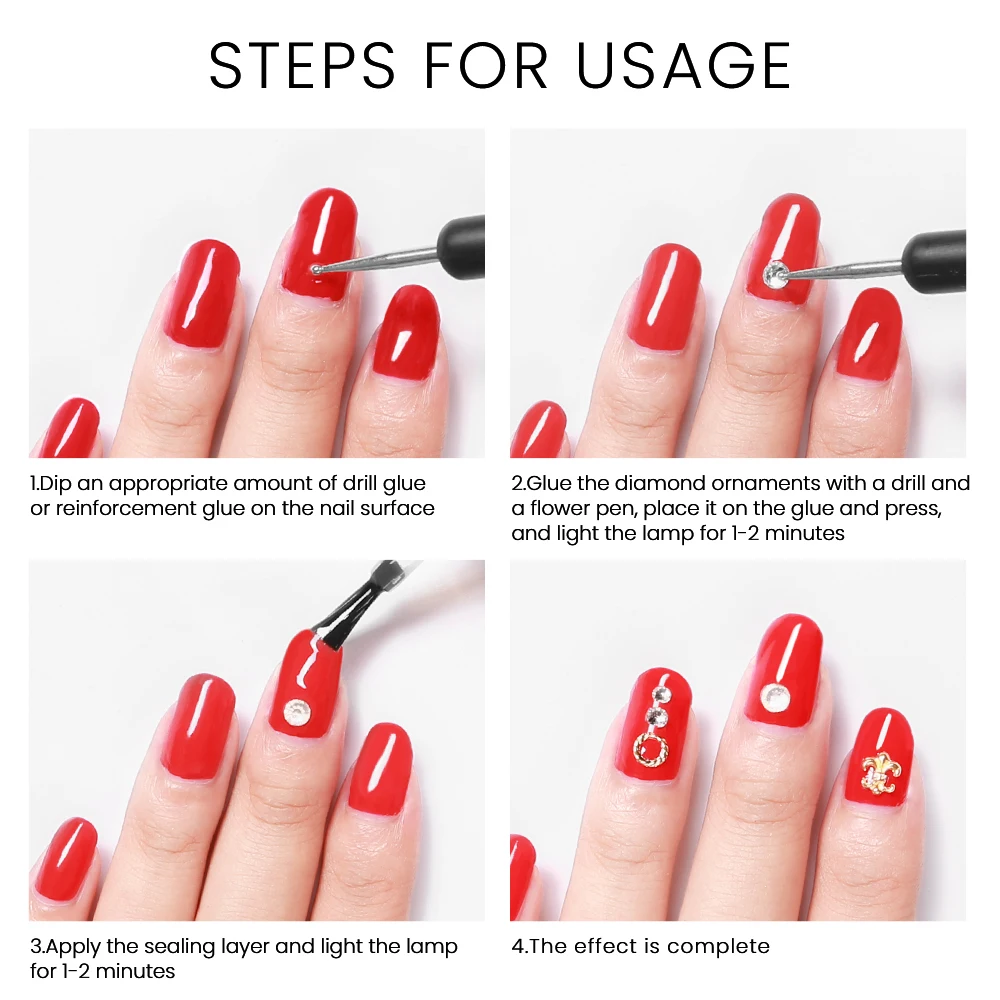 STEPS FOR USAGE

1.Dip an appropriate amount of drill glue or reinforcement glue on the nail surface

2.Glue the diamond ornaments with a drill and a flower pen, place it on the glue and press, and light the lamp for 1-2 minutes

3.Apply the sealing layer and light the lamp for 1-2 minutes

4.The effect is complete