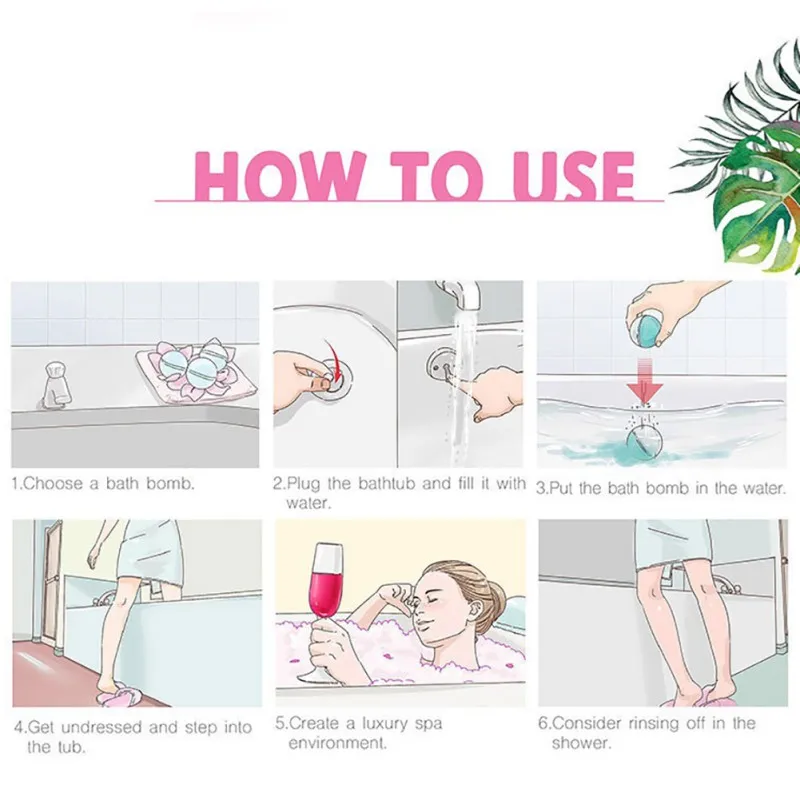 HOW TO USE

1.Choose a bath bomb.

2.Plug the bathtub and fill it with water.

3.Put the bath bomb in the water.

4.Get undressed and step into the tub.

5.Create a luxury spa environment.

6.Consider rinsing off in the shower.