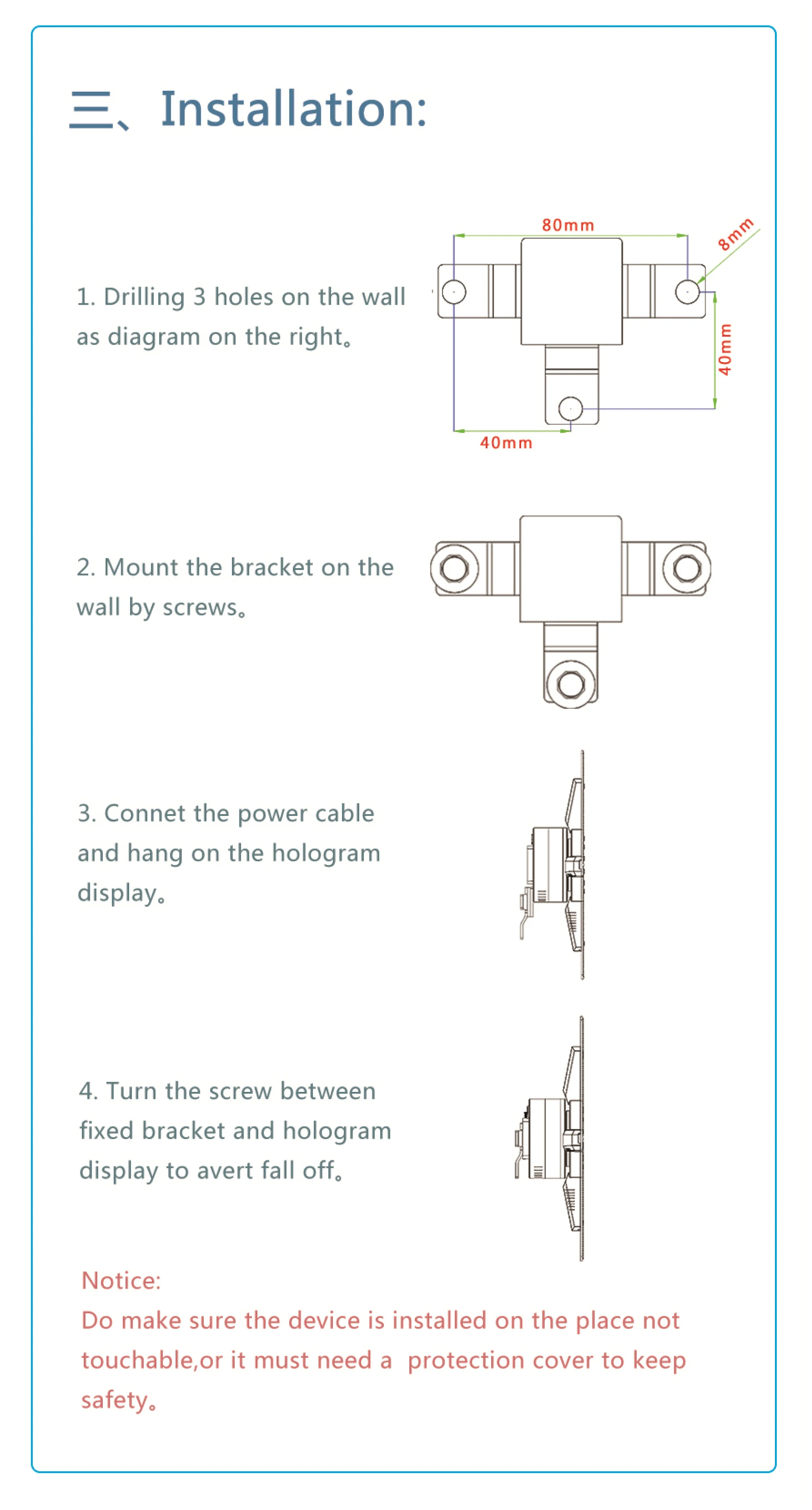 三、Installation:

1. Drilling 3 holes on the wall as diagram on the right。

80mm
8mm
40mm
40mm

2. Mount the bracket on the wall by screws。

3. Connet the power cable and hang on the hologram display。

4. Turn the screw between fixed bracket and hologram display to avert fall off。

Notice:
Do make sure the device is installed on the place not touchable,or it must need a protection cover to keep safety。