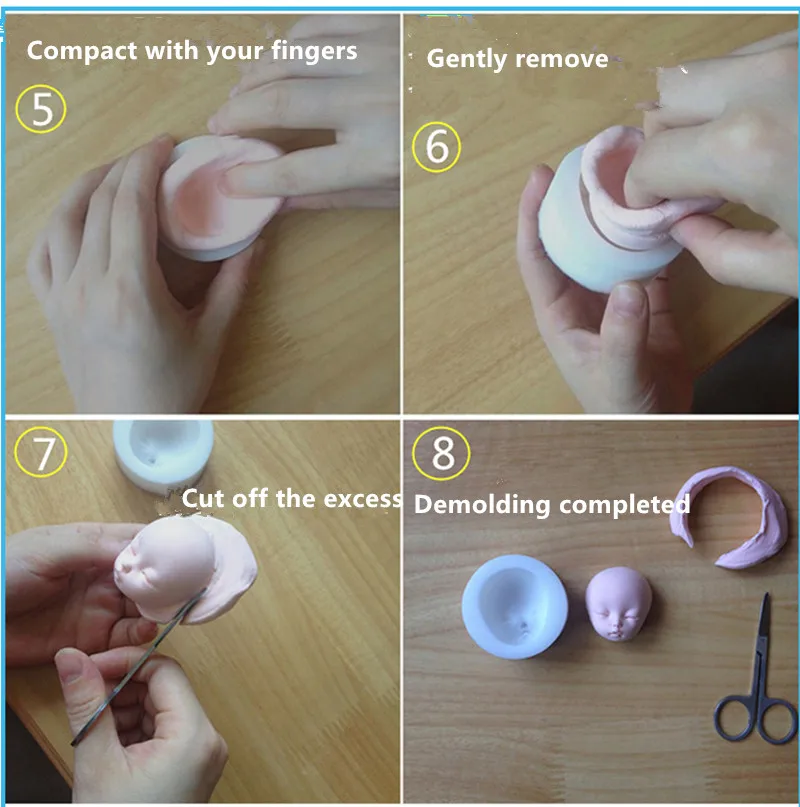 Compact with your fingers

5

Gently remove

6

7

Cut off the excess

8

Demolding completed