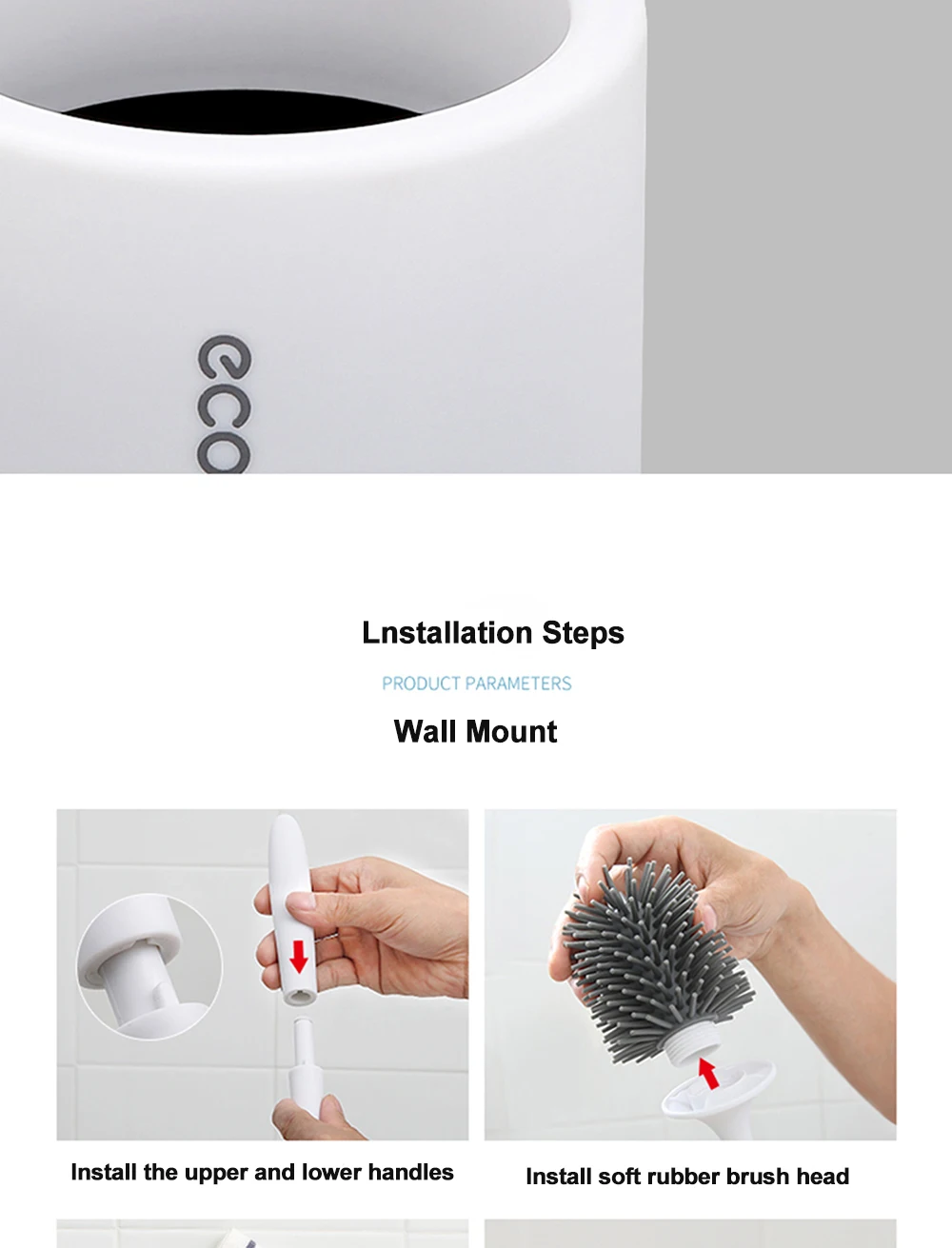 eco

Lnstallation Steps

PRODUCT PARAMETERS

Wall Mount

Install the upper and lower handles

Install soft rubber brush head