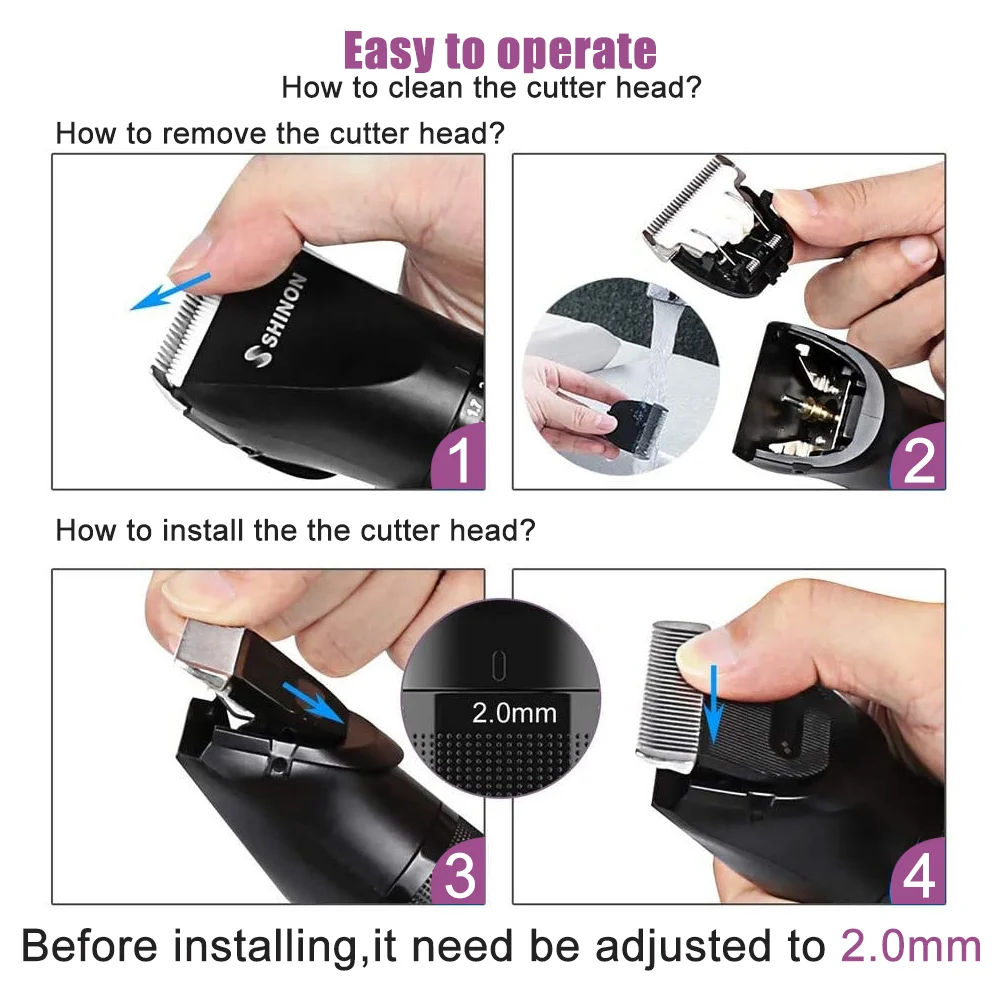 Easy to operate
How to clean the cutter head?

How to remove the cutter head?

SHINON

1

2

How to install the the cutter head?

2.0mm

3

4

Before installing,it need be adjusted to 2.0mm