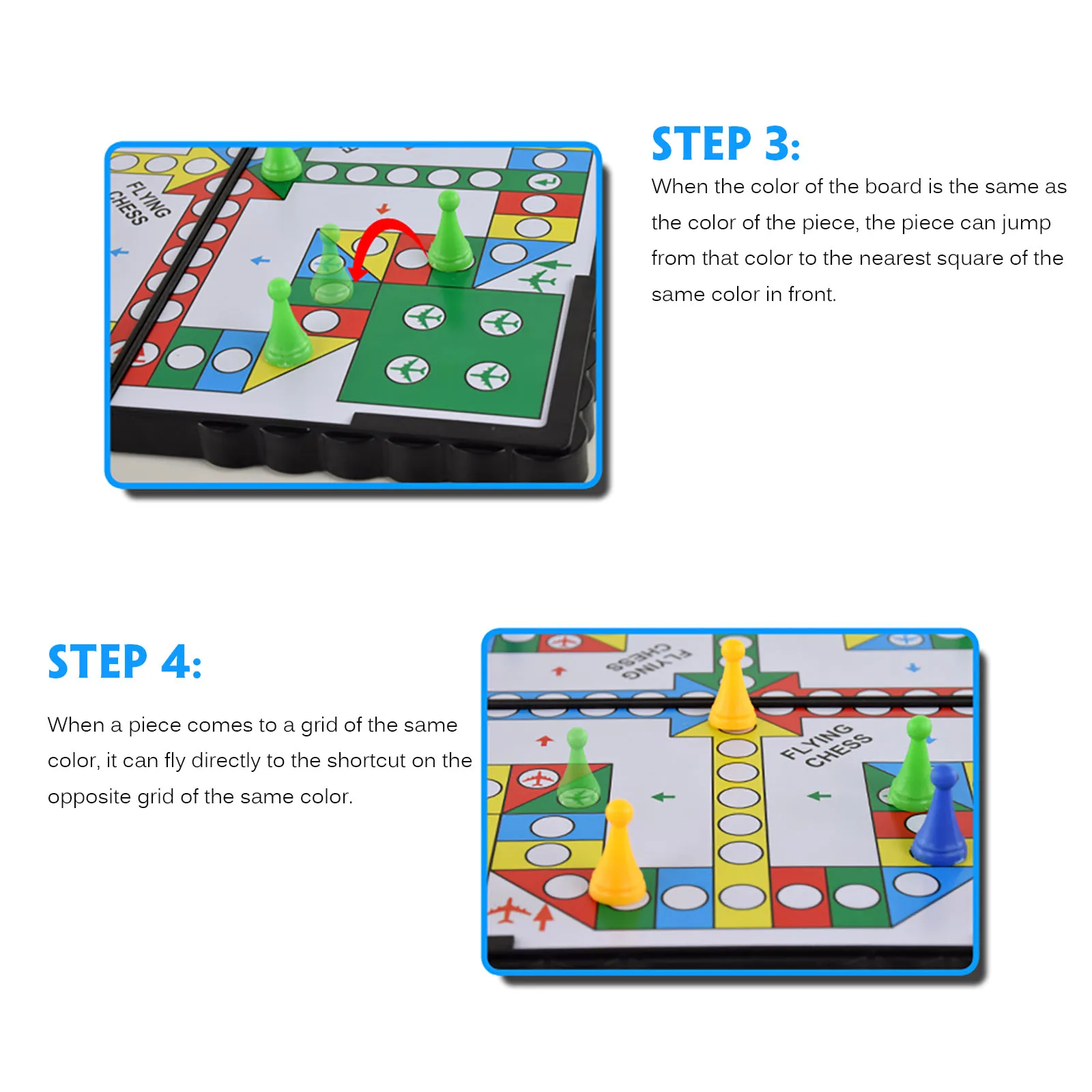 FLYING CHESS

STEP 3:

When the color of the board is the same as the color of the piece, the piece can jump from that color to the nearest square of the same color in front.

STEP 4:

When a piece comes to a grid of the same color, it can fly directly to the shortcut on the opposite grid of the same color.

FLYING CHESS

FLYING CHESS