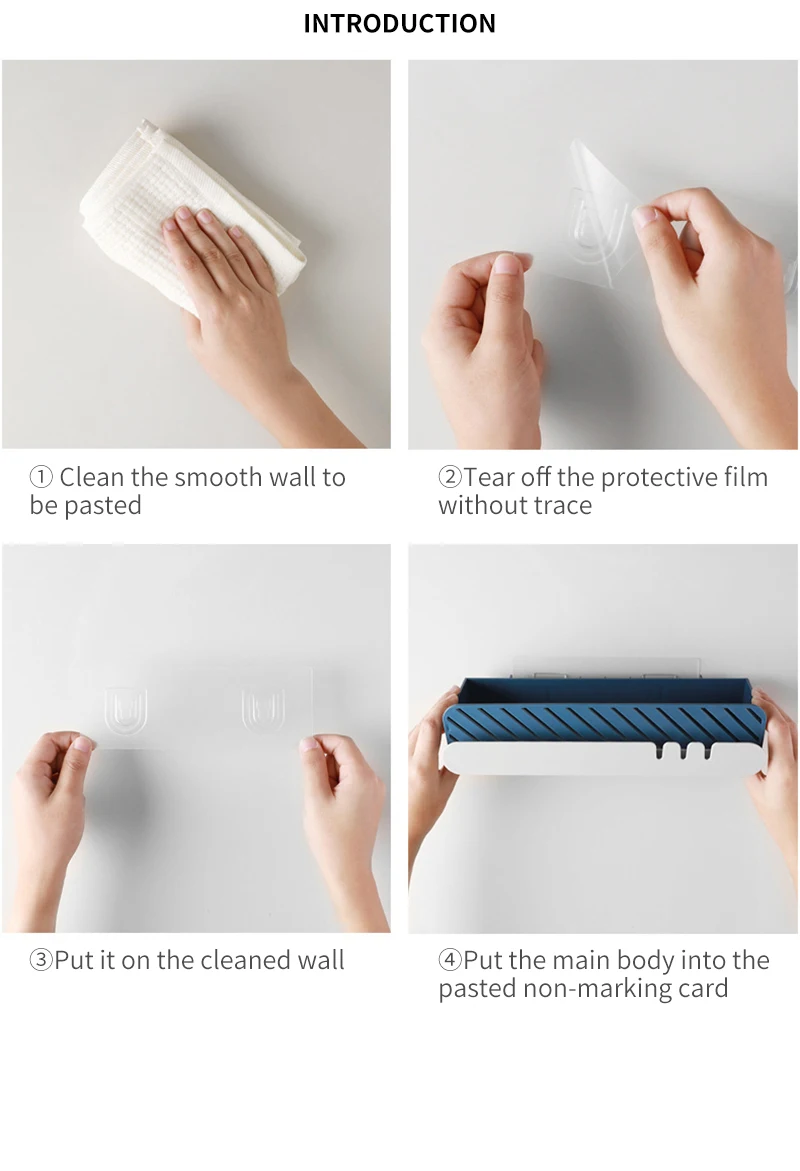 INTRODUCTION

① Clean the smooth wall to be pasted

②Tear off the protective film without trace

③Put it on the cleaned wall

④Put the main body into the pasted non-marking card