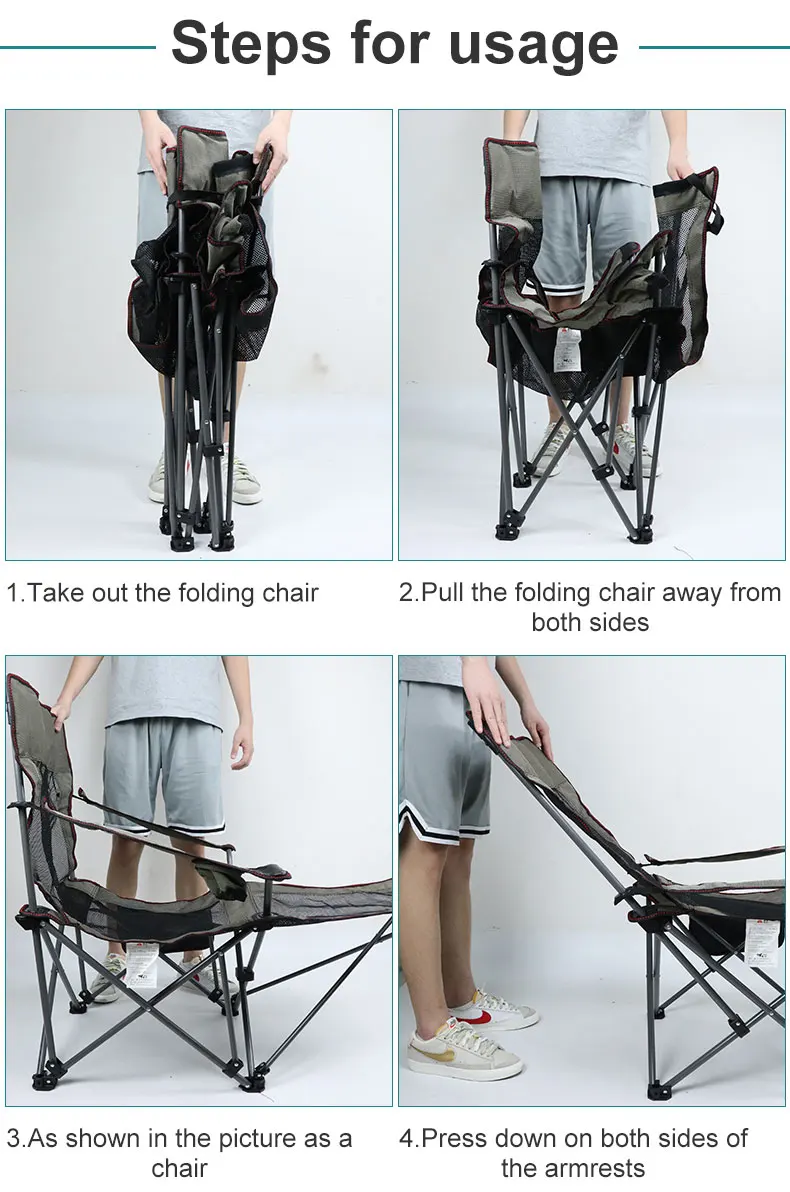 Steps for usage

1.Take out the folding chair

2.Pull the folding chair away from both sides

3.As shown in the picture as a chair

4.Press down on both sides of the armrests